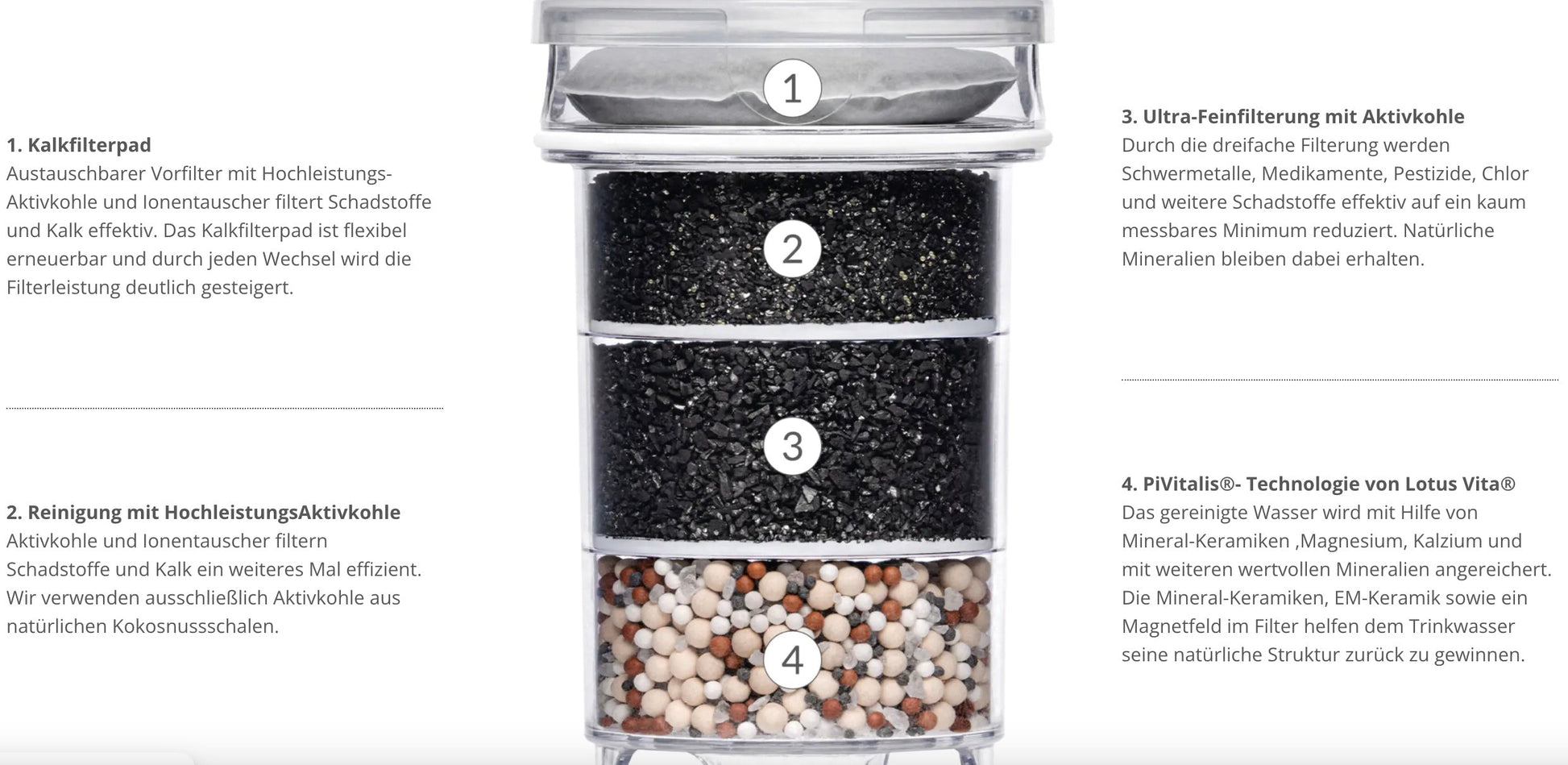 1. Kalkfilterpad
Austauschbarer Vorfilter mit Hochleistungs-Aktivkohle und Ionentauscher filtert Schadstoffe und Kalk effektiv. Das Kalkfilterpad ist flexibel erneuerbar und durch jeden Wechsel wird die Filterleistung deutlich gesteigert.

2. Reinigung mit HochleistungsAktivkohle
Aktivkohle und Ionentauscher filtern Schadstoffe und Kalk ein weiteres Mal effizient. Wir verwenden ausschließlich Aktivkohle aus natürlichen Kokosnussschalen.

1

2

3

4

3. Ultra-Feinfilterung mit Aktivkohle
Durch die dreifache Filterung werden Schwermetalle, Medikamente, Pestizide, Chlor und weitere Schadstoffe effektiv auf ein kaum messbares Minimum reduziert. Natürliche Mineralien bleiben dabei erhalten.

4. PiVitalis®- Technologie von Lotus Vita®
Das gereinigte Wasser wird mit Hilfe von Mineral-Keramiken ,Magnesium, Kalzium und mit weiteren wertvollen Mineralien angereichert. Die Mineral-Keramiken, EM-Keramik sowie ein Magnetfeld im Filter helfen dem Trinkwasser seine natürliche Struktur zurück zu gewinnen.