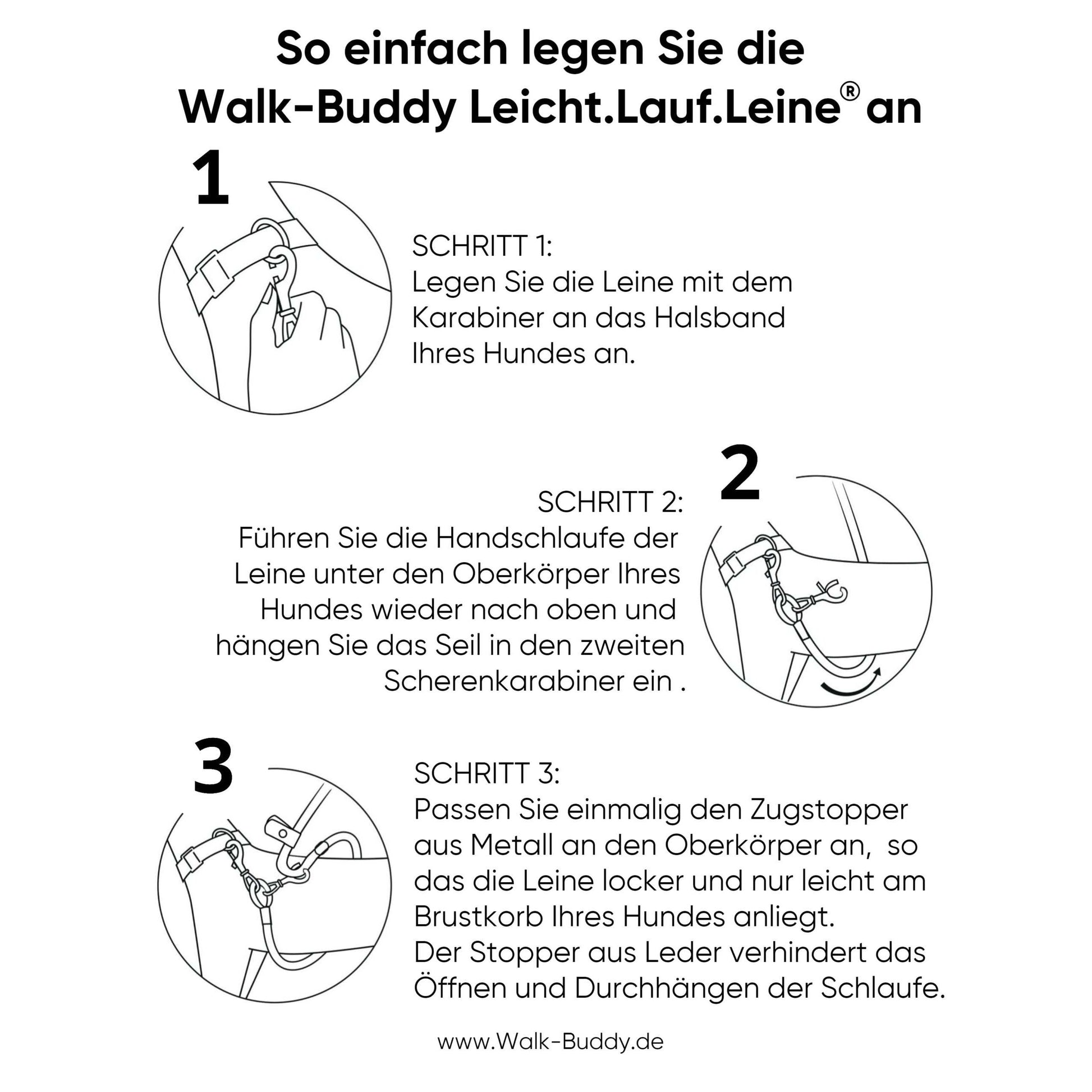 So einfach legen Sie die Walk-Buddy Leicht.Lauf.Leine® an

1

SCHRITT 1:
Legen Sie die Leine mit dem Karabiner an das Halsband Ihres Hundes an.

2

SCHRITT 2:
Führen Sie die Handschlaufe der Leine unter den Oberkörper Ihres Hundes wieder nach oben und hängen Sie das Seil in den zweiten Scherenkarabiner ein .

3

SCHRITT 3:
Passen Sie einmalig den Zugstopper aus Metall an den Oberkörper an, so das die Leine locker und nur leicht am Brustkorb Ihres Hundes anliegt.
Der Stopper aus Leder verhindert das Öffnen und Durchhängen der Schlaufe.

www.Walk-Buddy.de