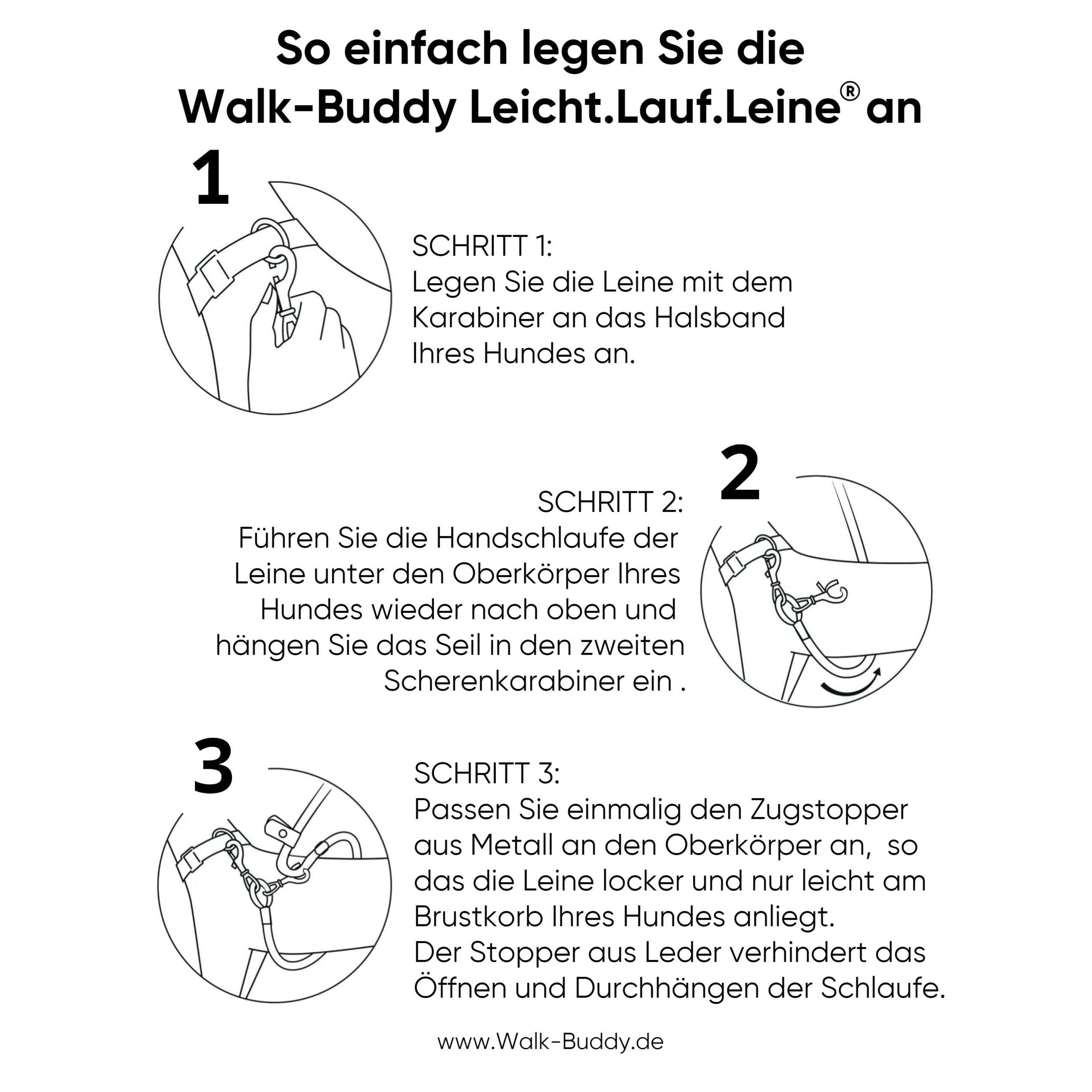 So einfach legen Sie die Walk-Buddy Leicht.Lauf.Leine® an

1

SCHRITT 1:
Legen Sie die Leine mit dem Karabiner an das Halsband Ihres Hundes an.

2

SCHRITT 2:
Führen Sie die Handschlaufe der Leine unter den Oberkörper Ihres Hundes wieder nach oben und hängen Sie das Seil in den zweiten Scherenkarabiner ein .

3

SCHRITT 3:
Passen Sie einmalig den Zugstopper aus Metall an den Oberkörper an, so das die Leine locker und nur leicht am Brustkorb Ihres Hundes anliegt.
Der Stopper aus Leder verhindert das Öffnen und Durchhängen der Schlaufe.

www.Walk-Buddy.de