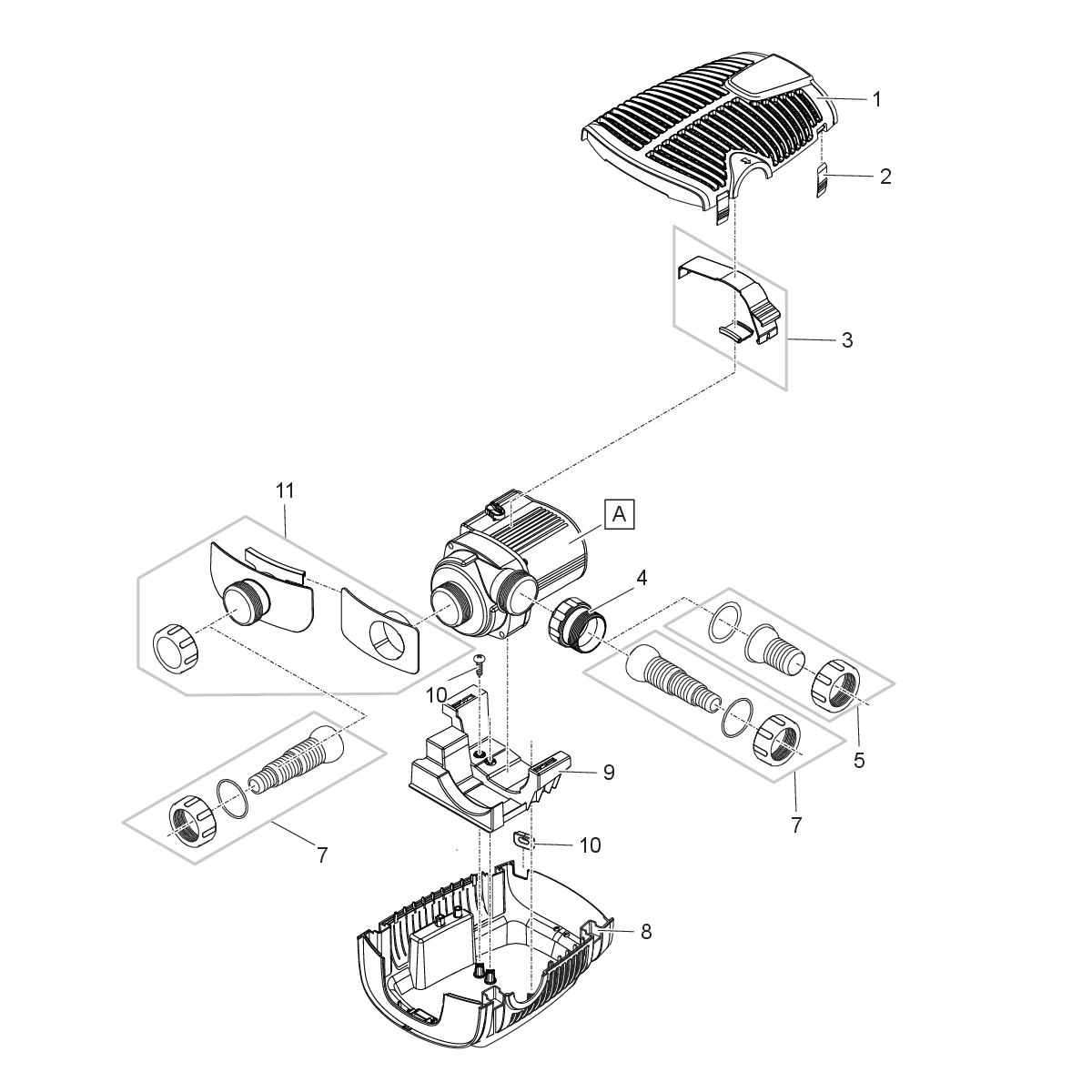 1
2
3
11
A
4
10
9
5
7
7
10
8