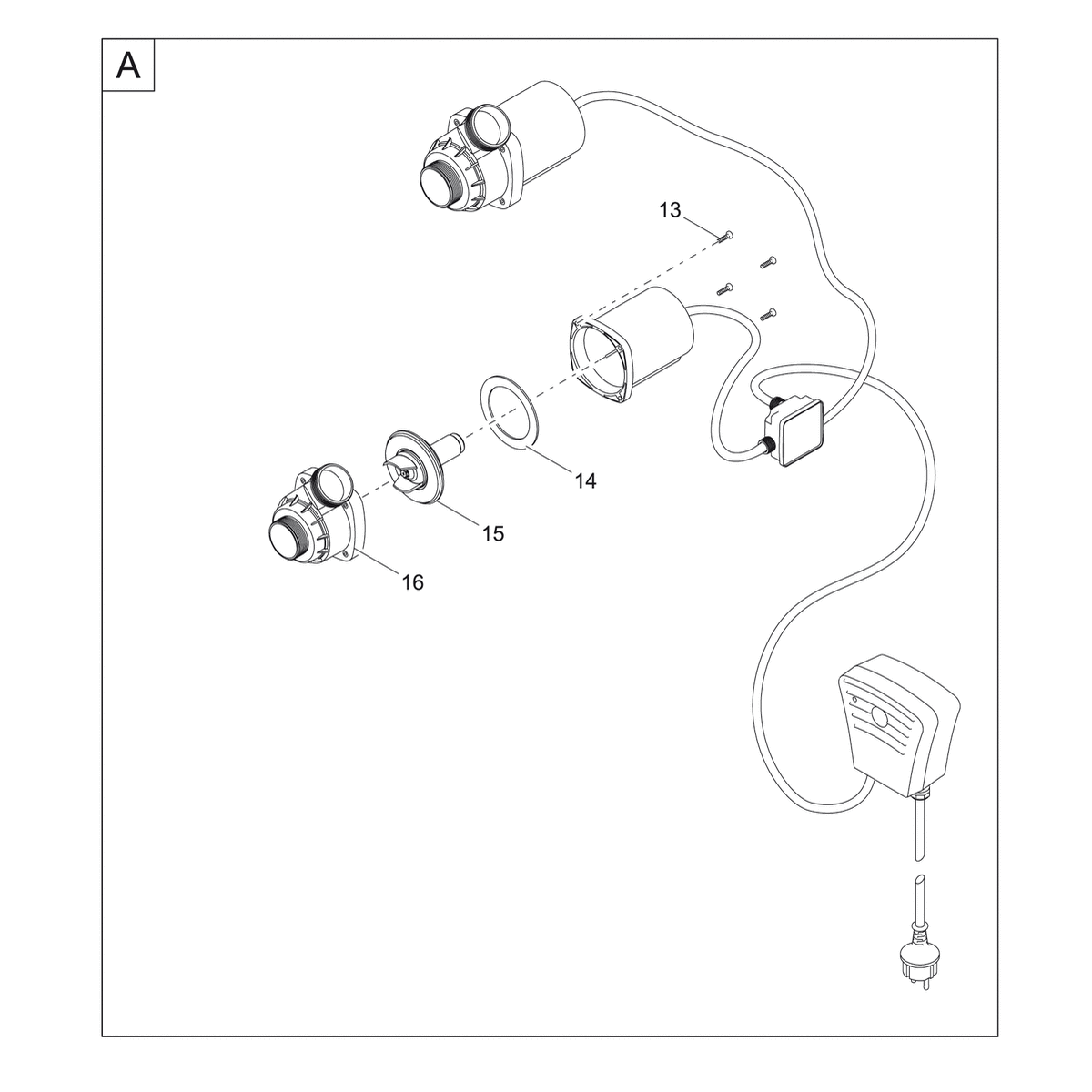 A

13

14

15

16