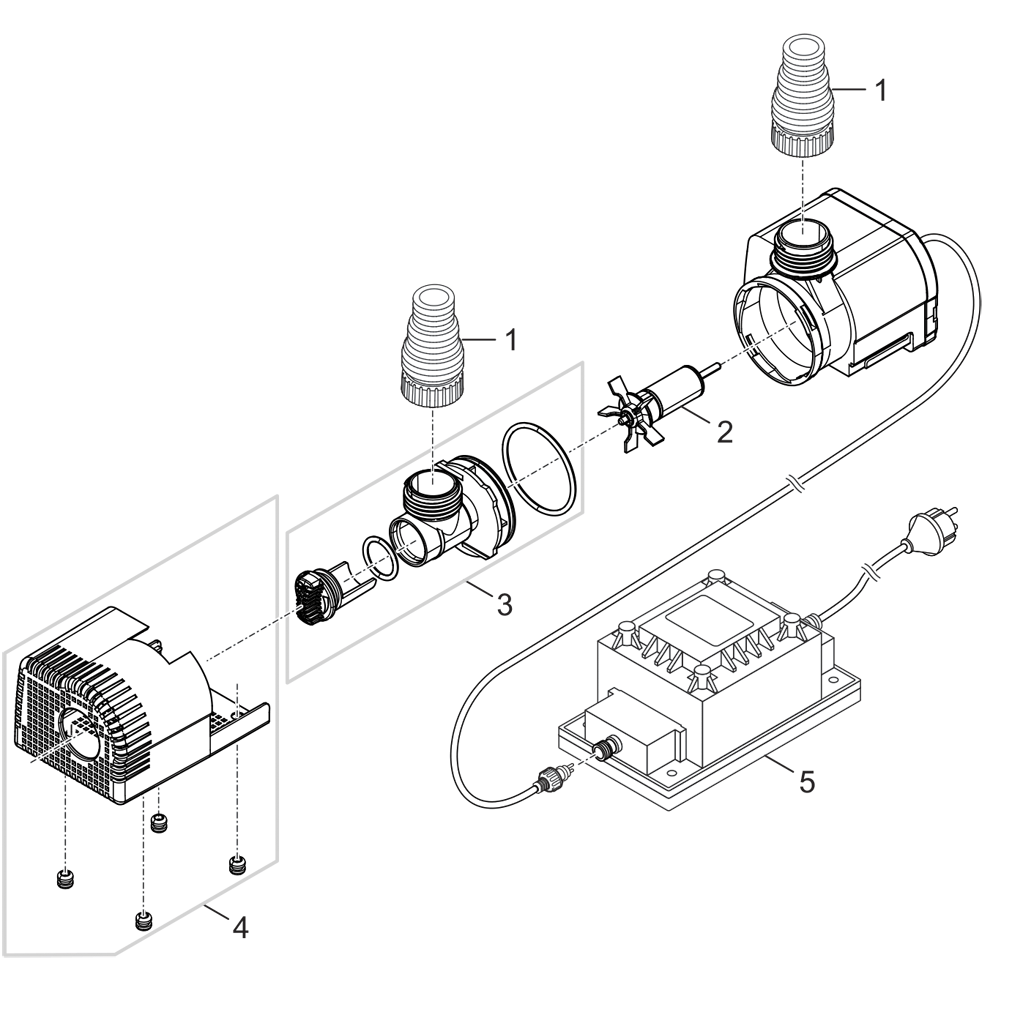 1
1
2
3
5
4