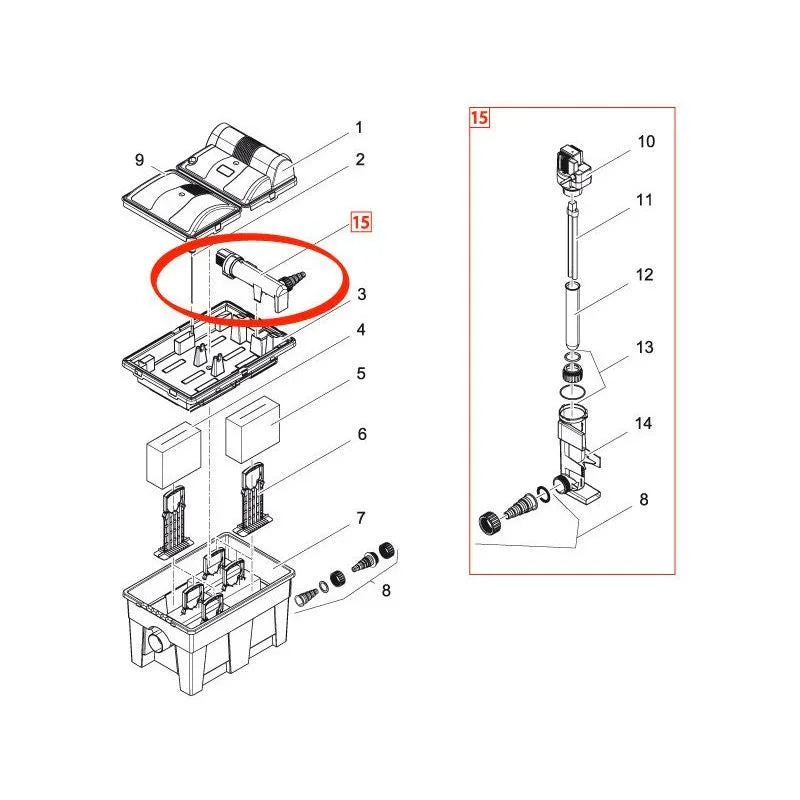 1
9
2
15
3
4
5
6
7
8

15
10
11
12
13
14
8