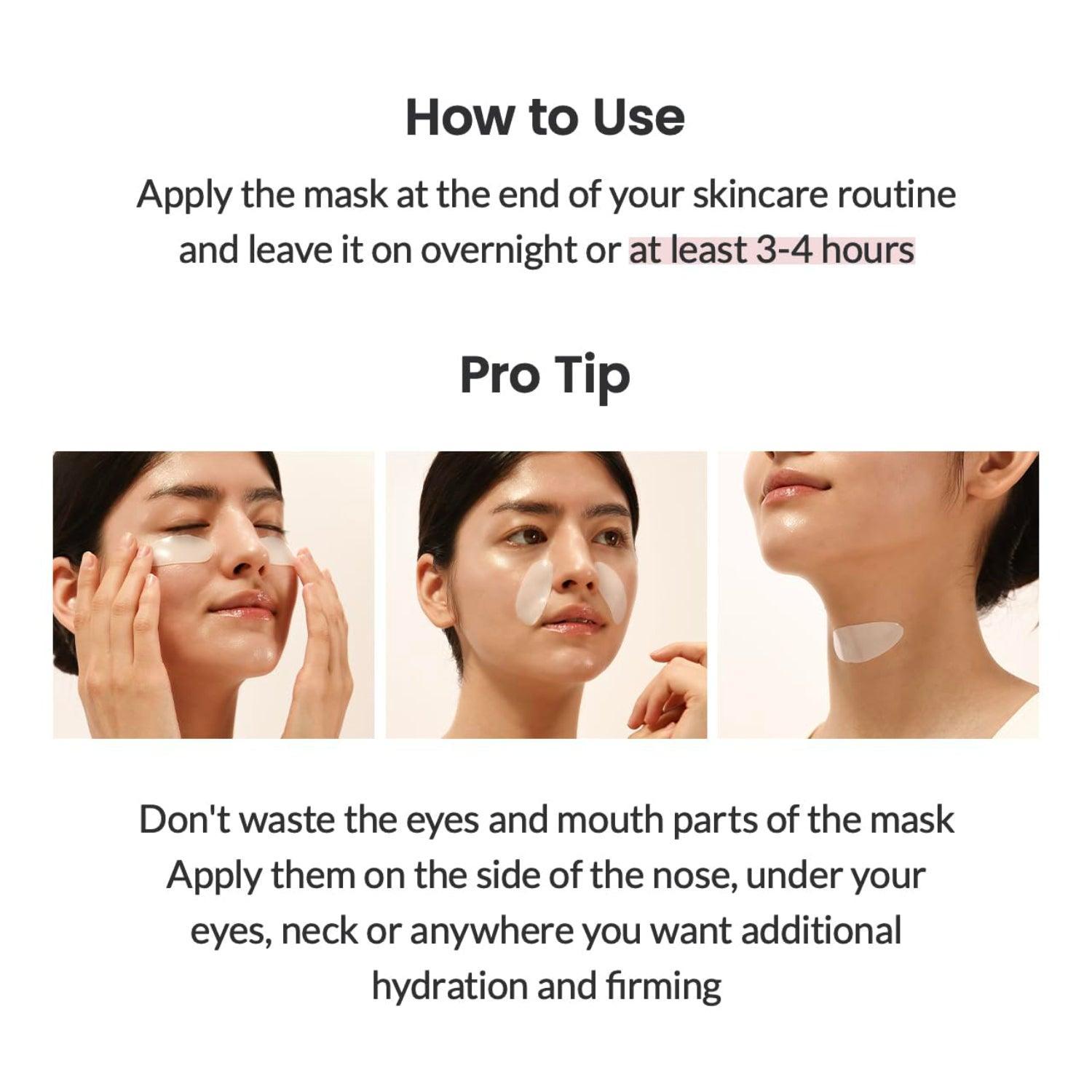 How to Use

Apply the mask at the end of your skincare routine and leave it on overnight or at least 3-4 hours

Pro Tip

Don't waste the eyes and mouth parts of the mask
Apply them on the side of the nose, under your eyes, neck or anywhere you want additional hydration and firming