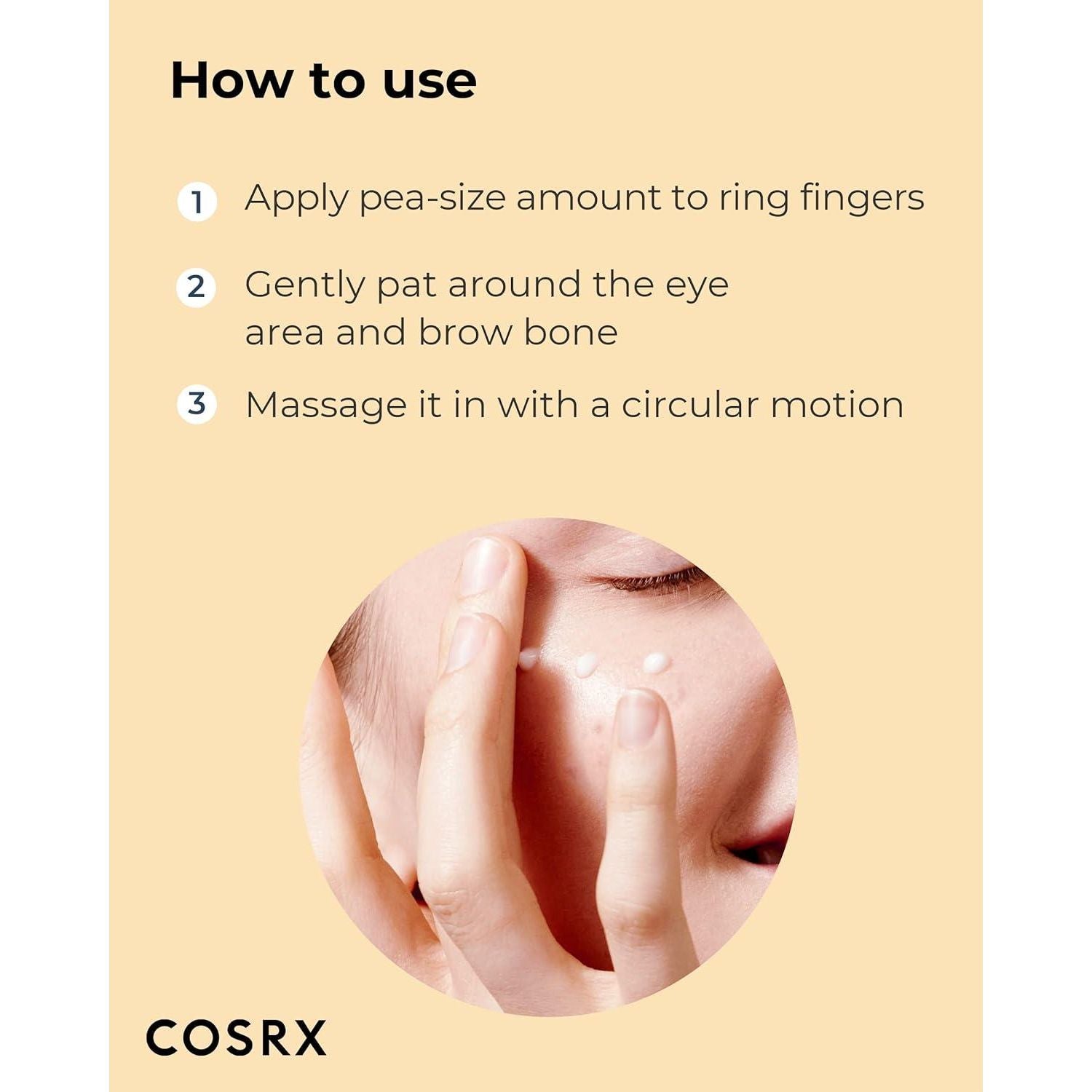 How to use

1 Apply pea-size amount to ring fingers

2 Gently pat around the eye area and brow bone

3 Massage it in with a circular motion

COSRX