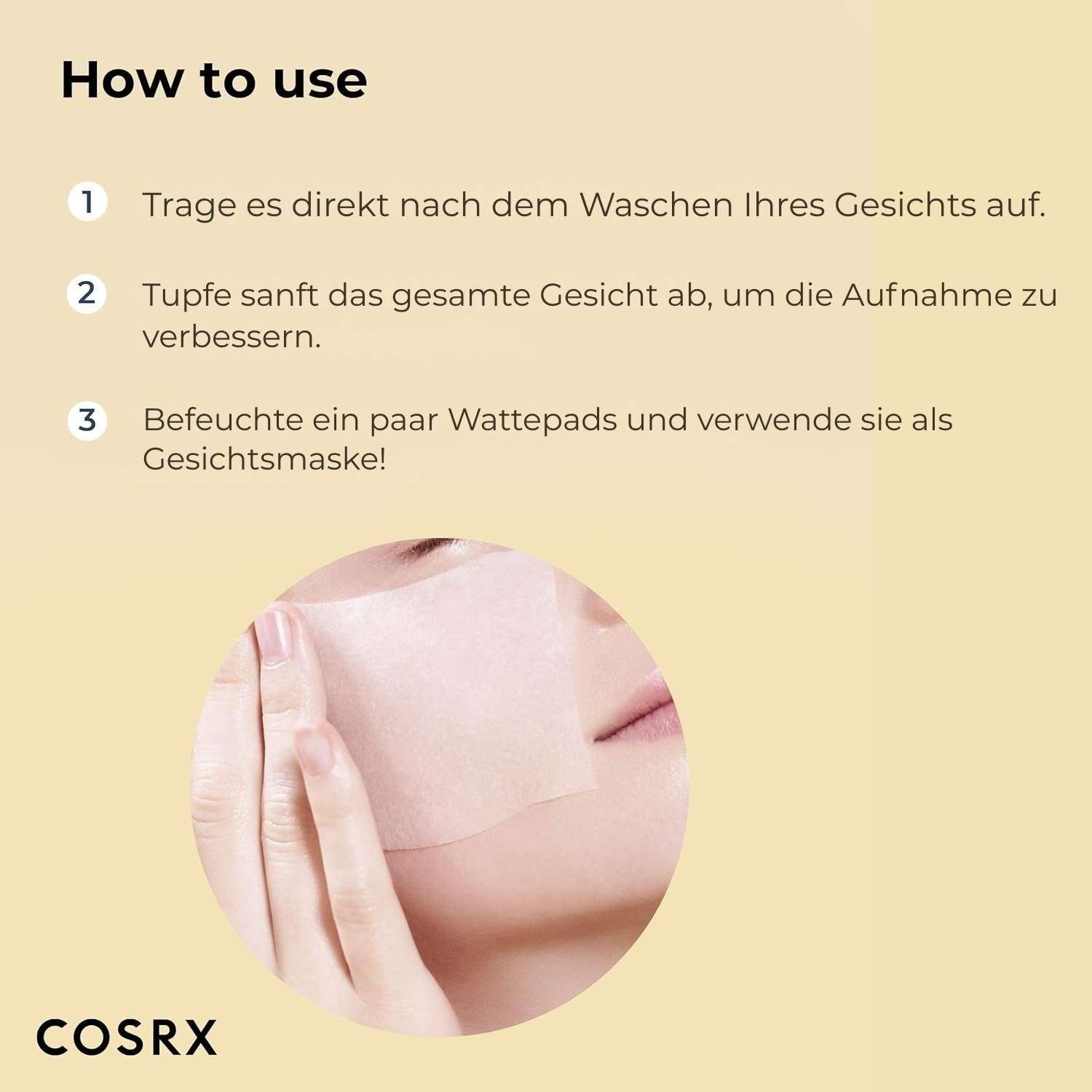 How to use

1 Trage es direkt nach dem Waschen Ihres Gesichts auf.

2 Tupfe sanft das gesamte Gesicht ab, um die Aufnahme zu verbessern.

3 Befeuchte ein paar Wattepads und verwende sie als Gesichtsmaske!

COSRX