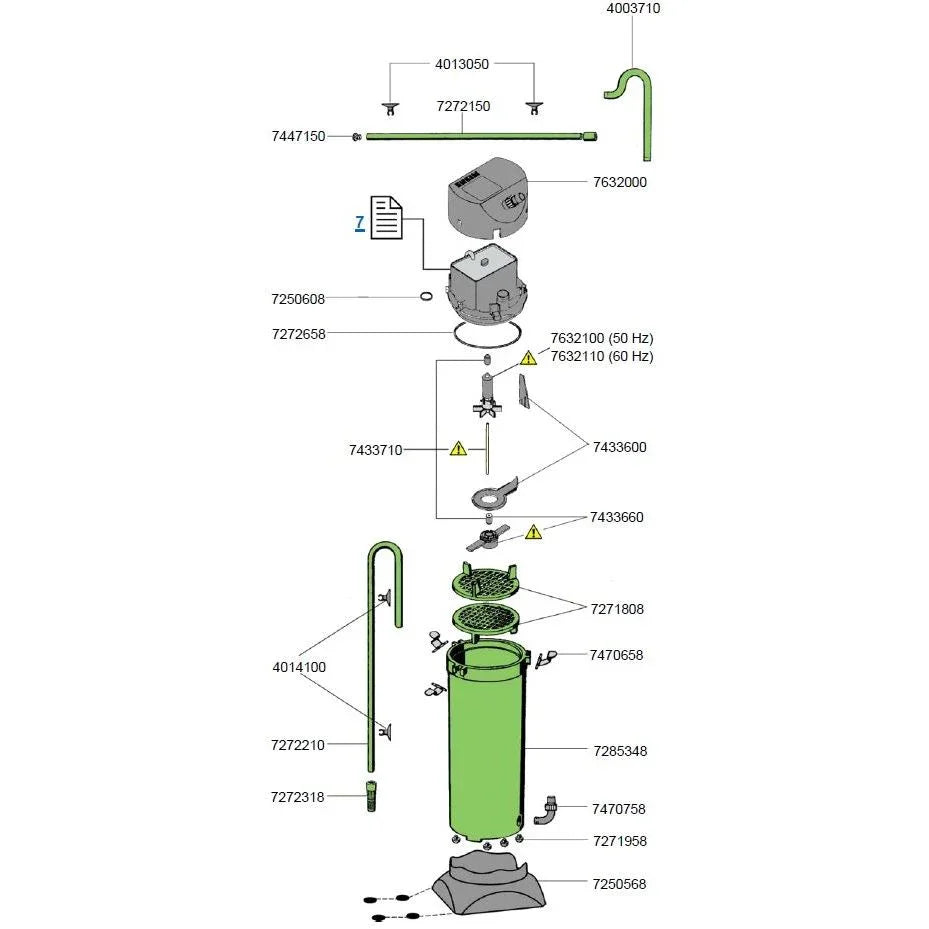 4003710

4013050

7272150

7447150

7632000

7

7250608

7272658

7632100 (50 Hz)
7632110 (60 Hz)

7433710

7433600

7433660

7271808

7470658

4014100

7272210

7285348

7272318

7470758

7271958

7250568