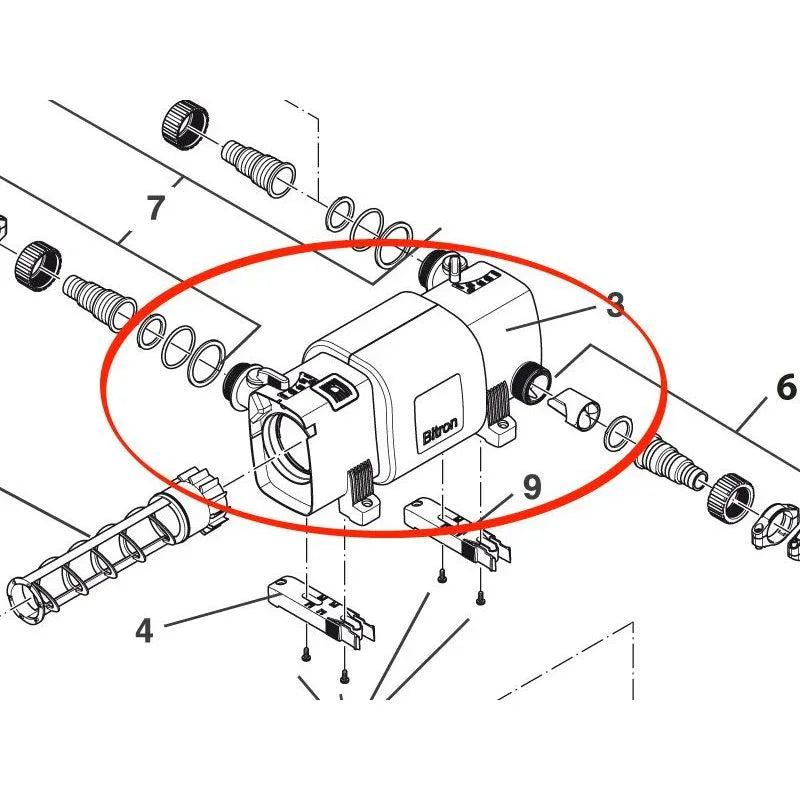 7
3
6
Bitron
9
4