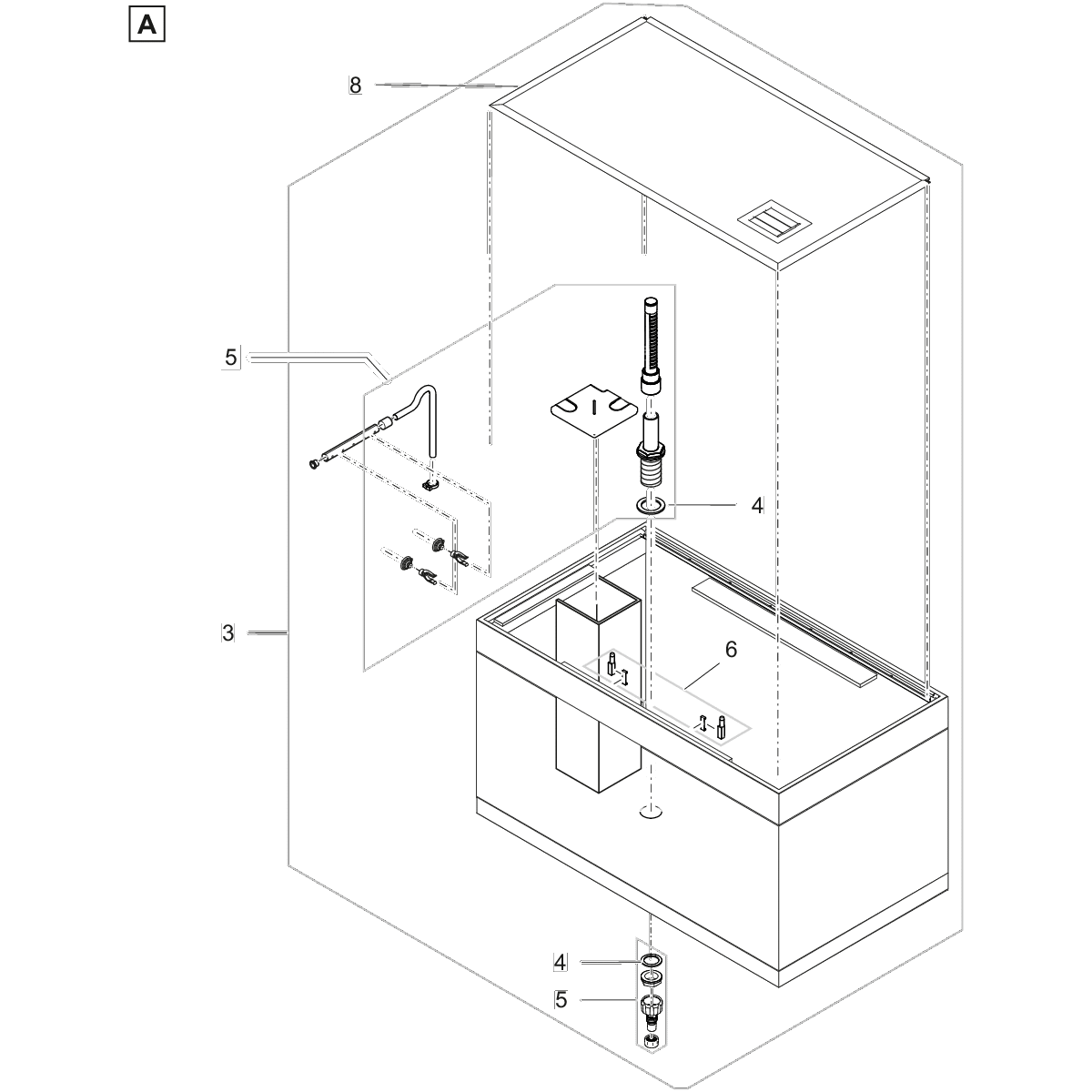 A

8

5

4

3

6

4

5