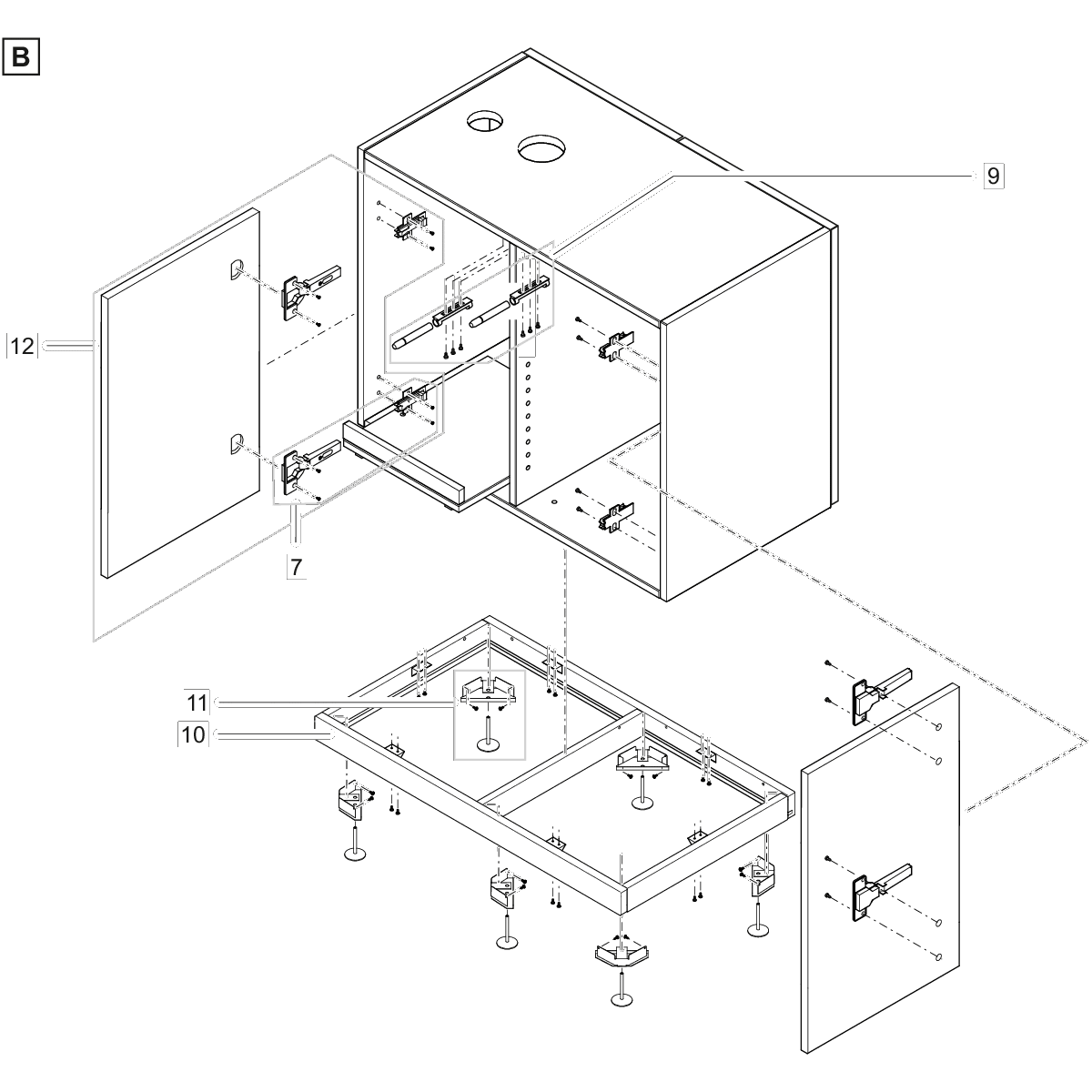 B

9

12

7

11

10