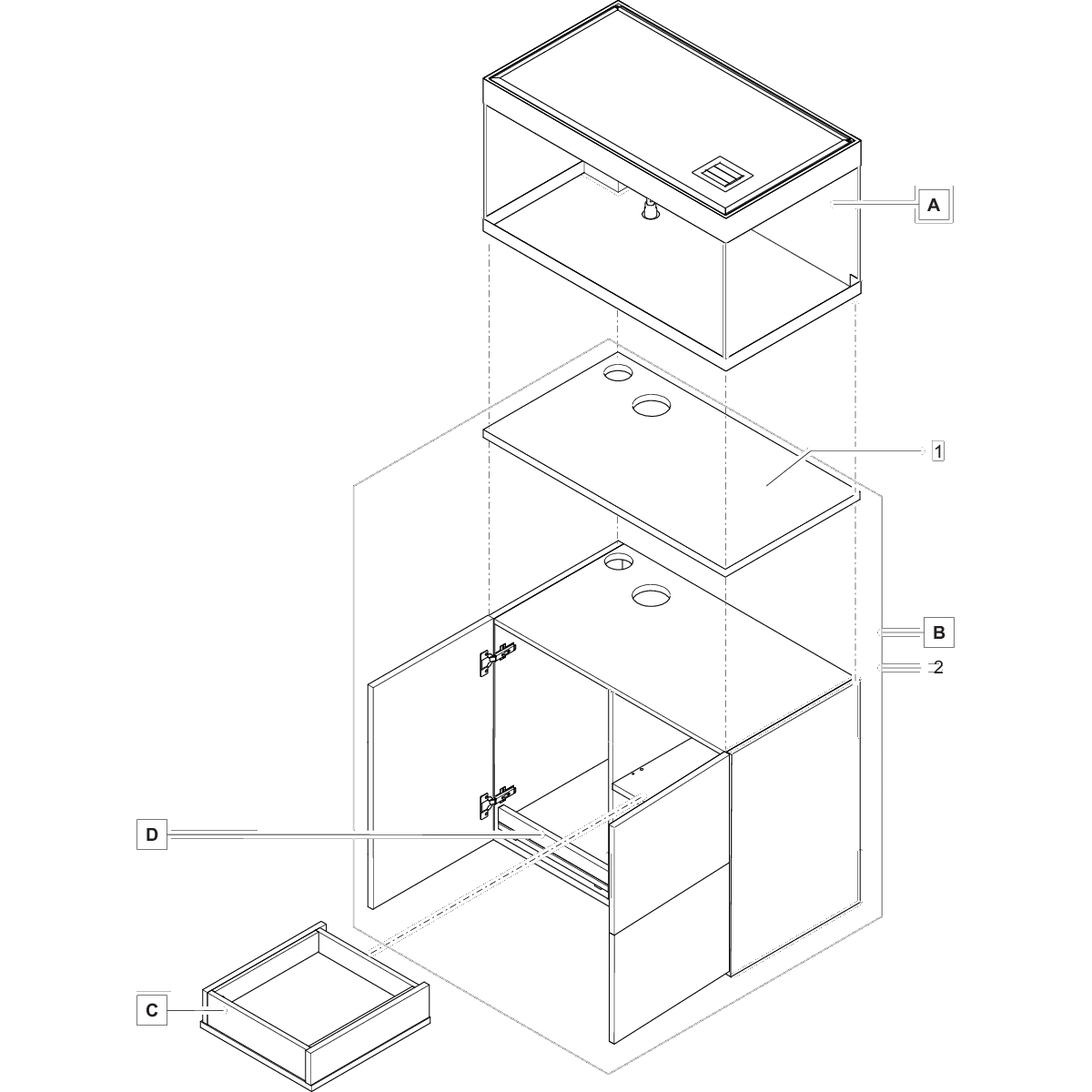 A

1

B

2

D

C