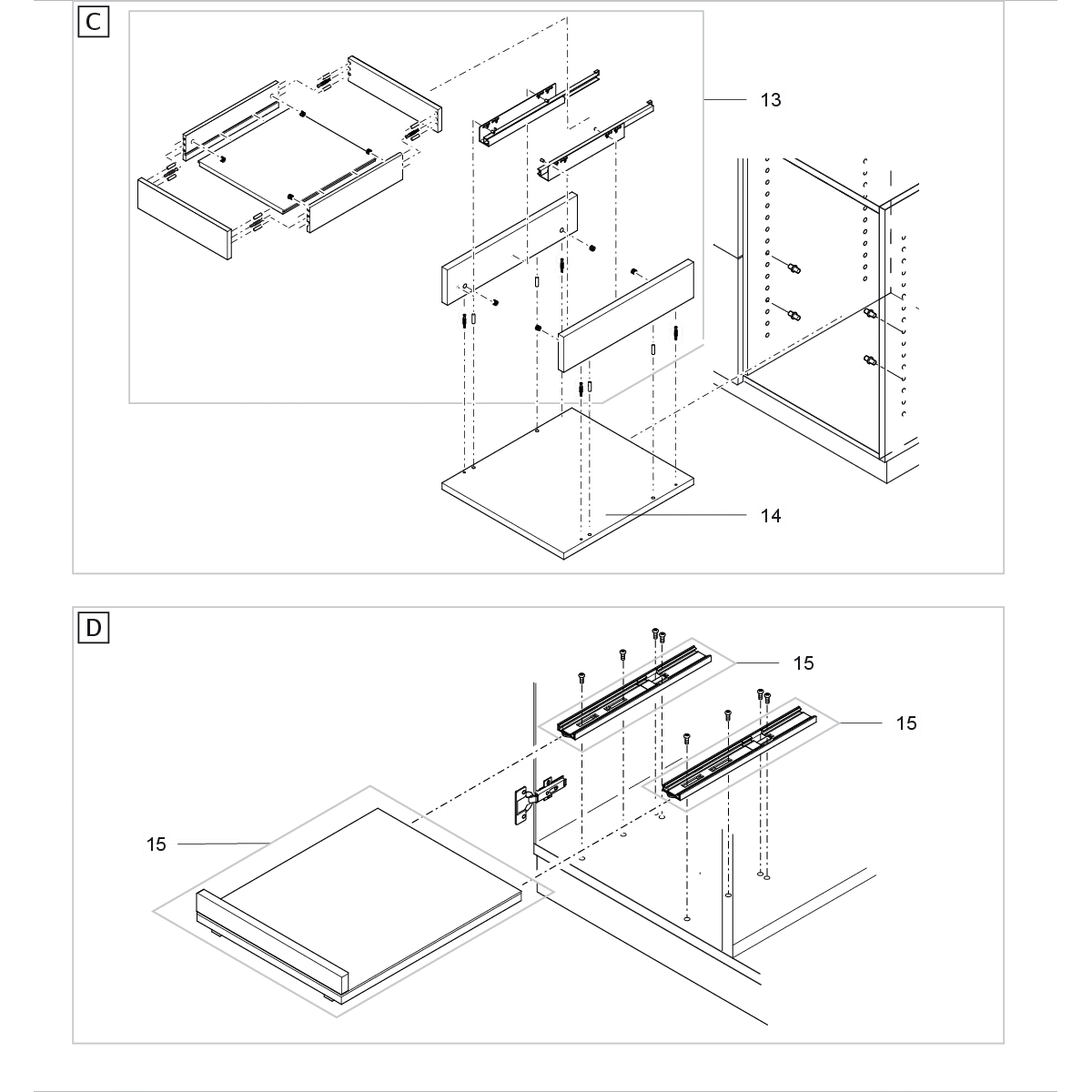 C

13

14

D

15

15

15