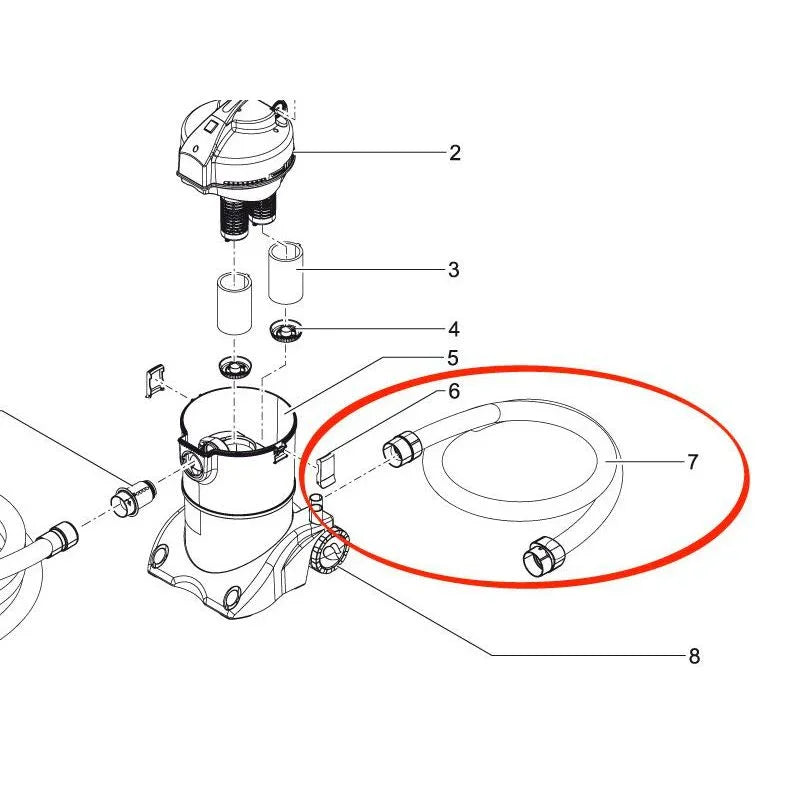 2
3
4
5
6
7
8