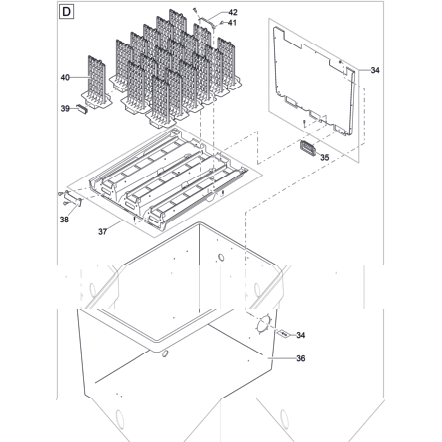 D
42
41
34
40
39
35
38
37
34
36