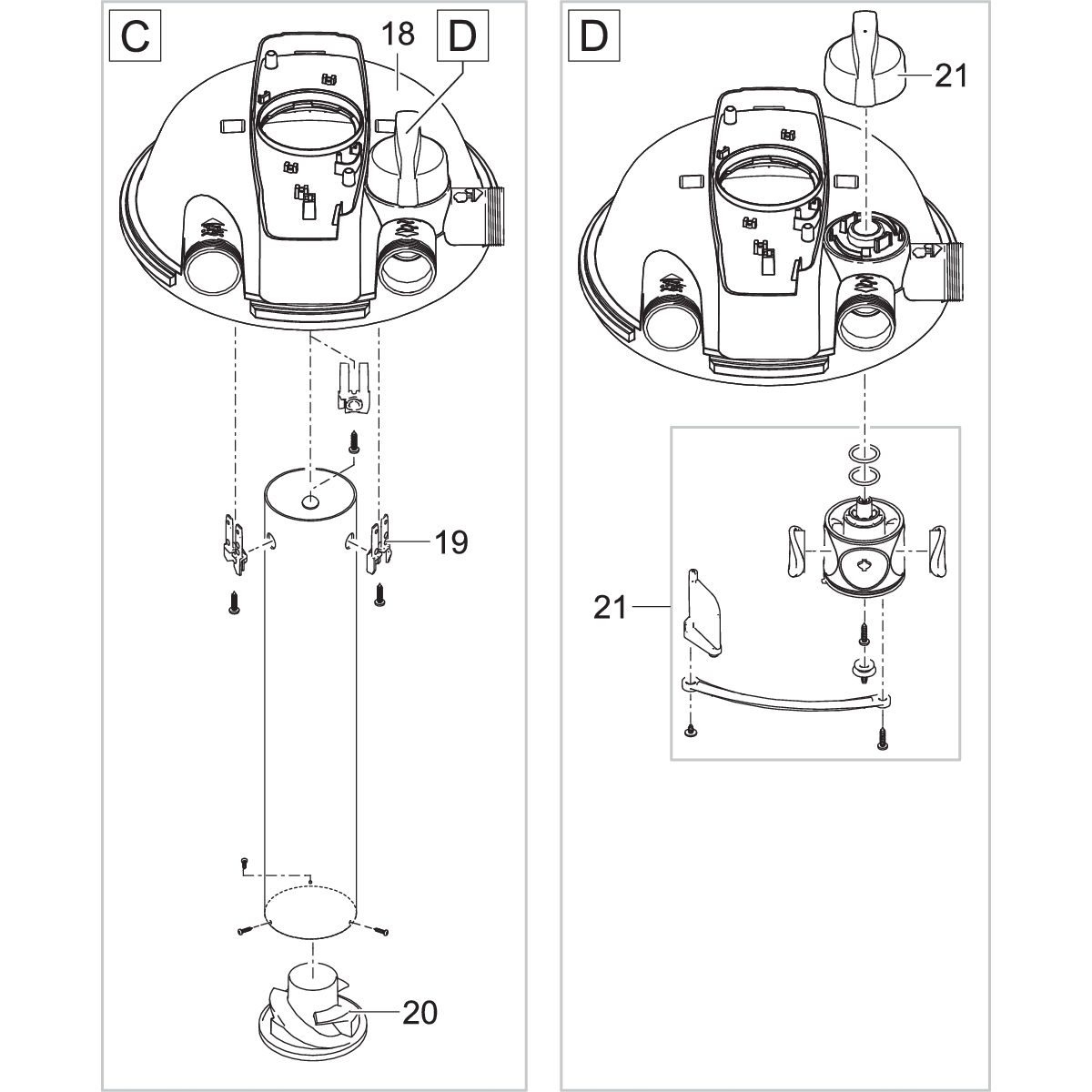 C

18

D

19

20

D

21

21