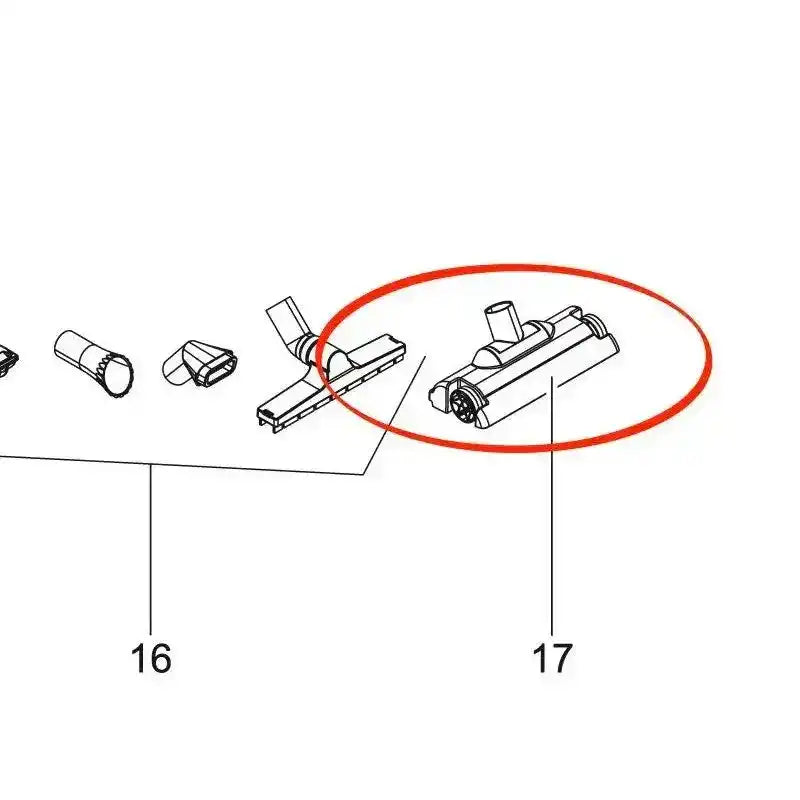 16

17