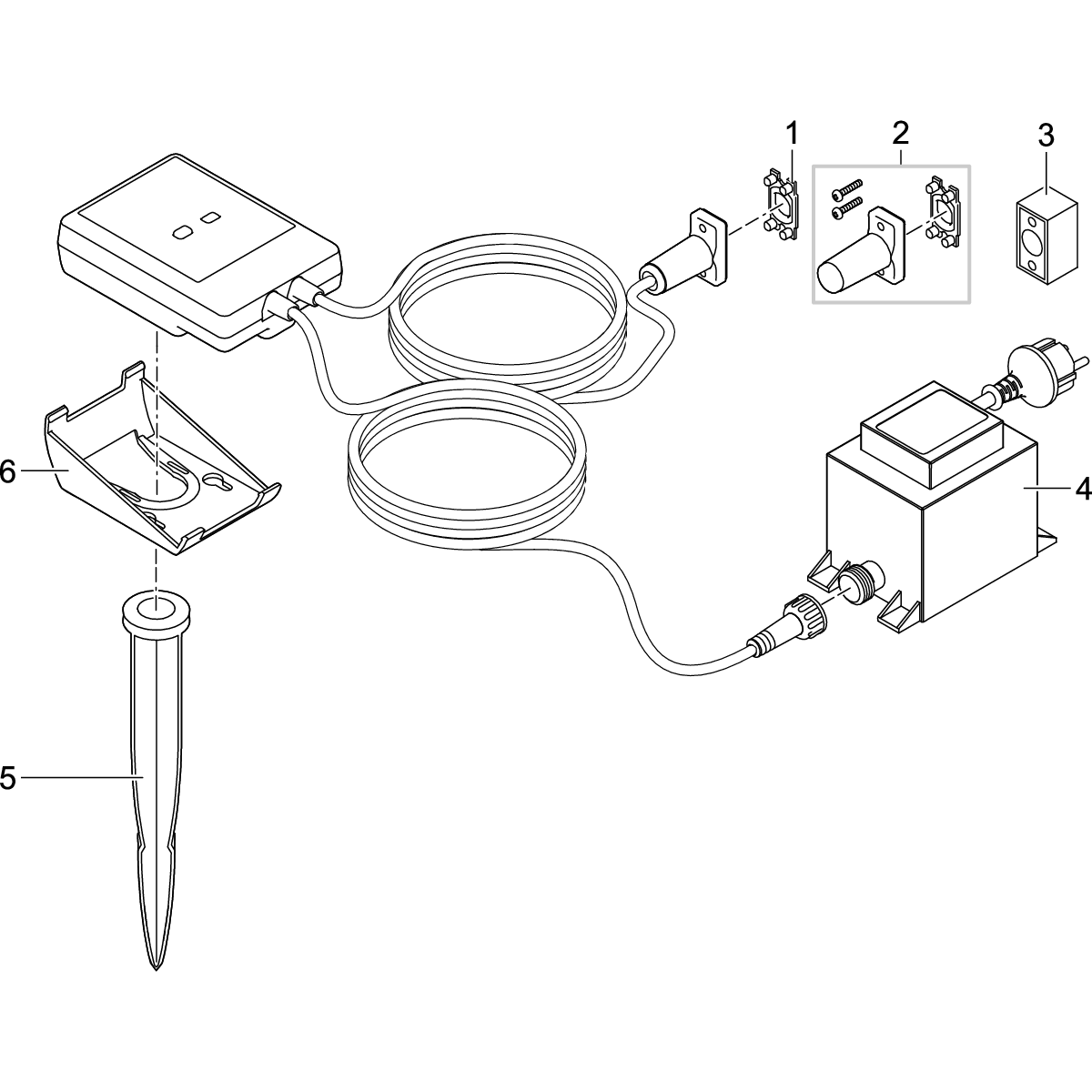 1
2
3
6
4
5