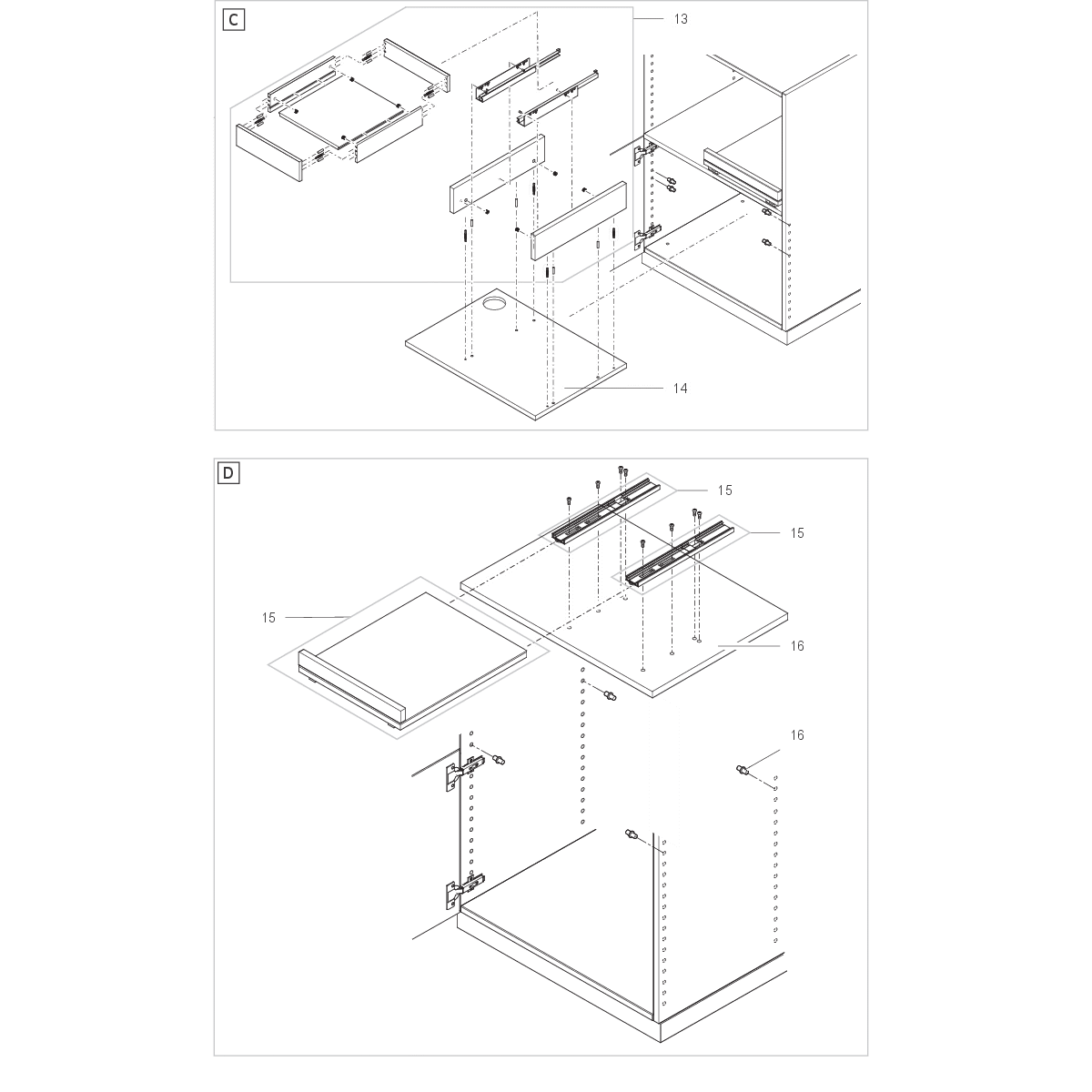 C

13

14

D

15

15

15

16

16