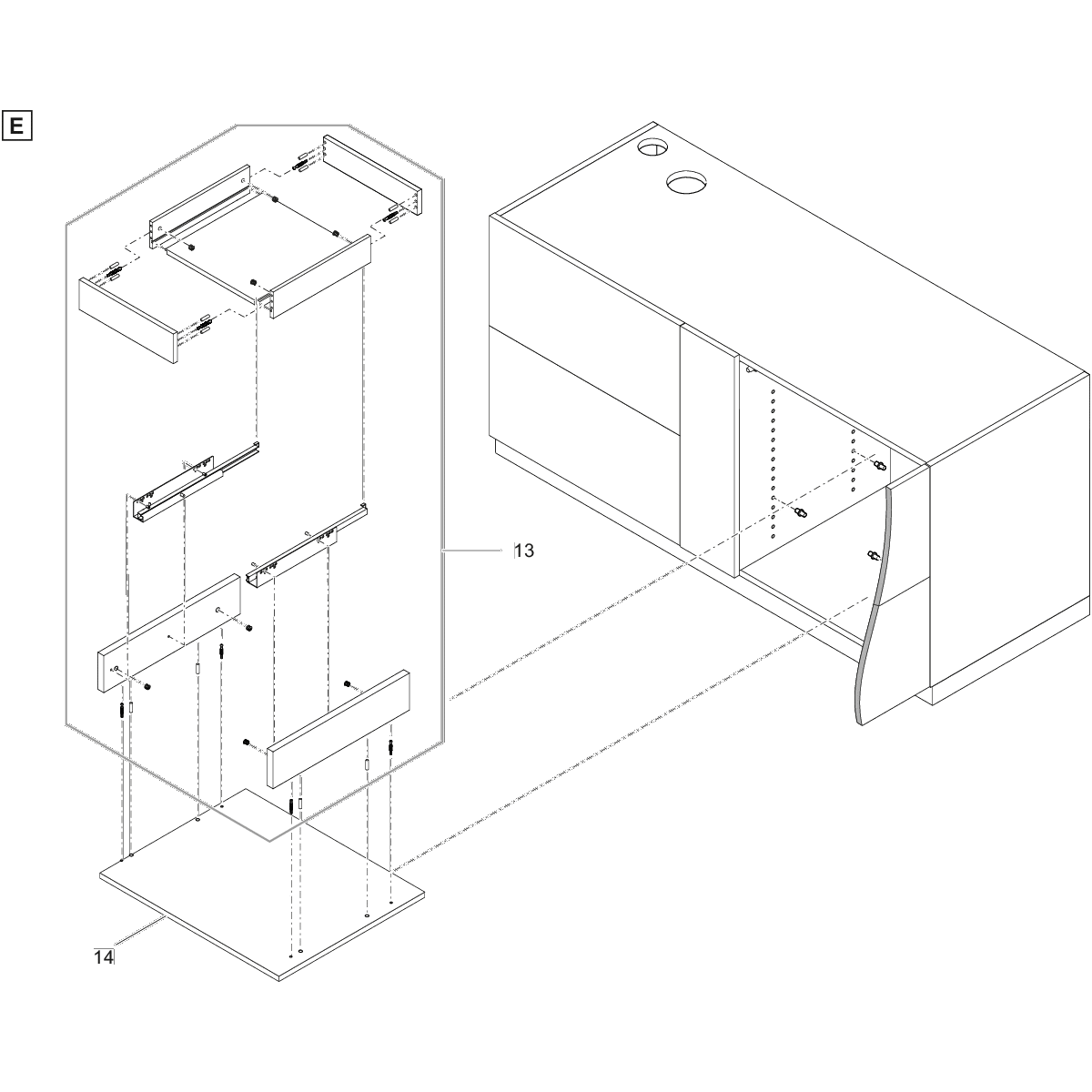 E

13

14