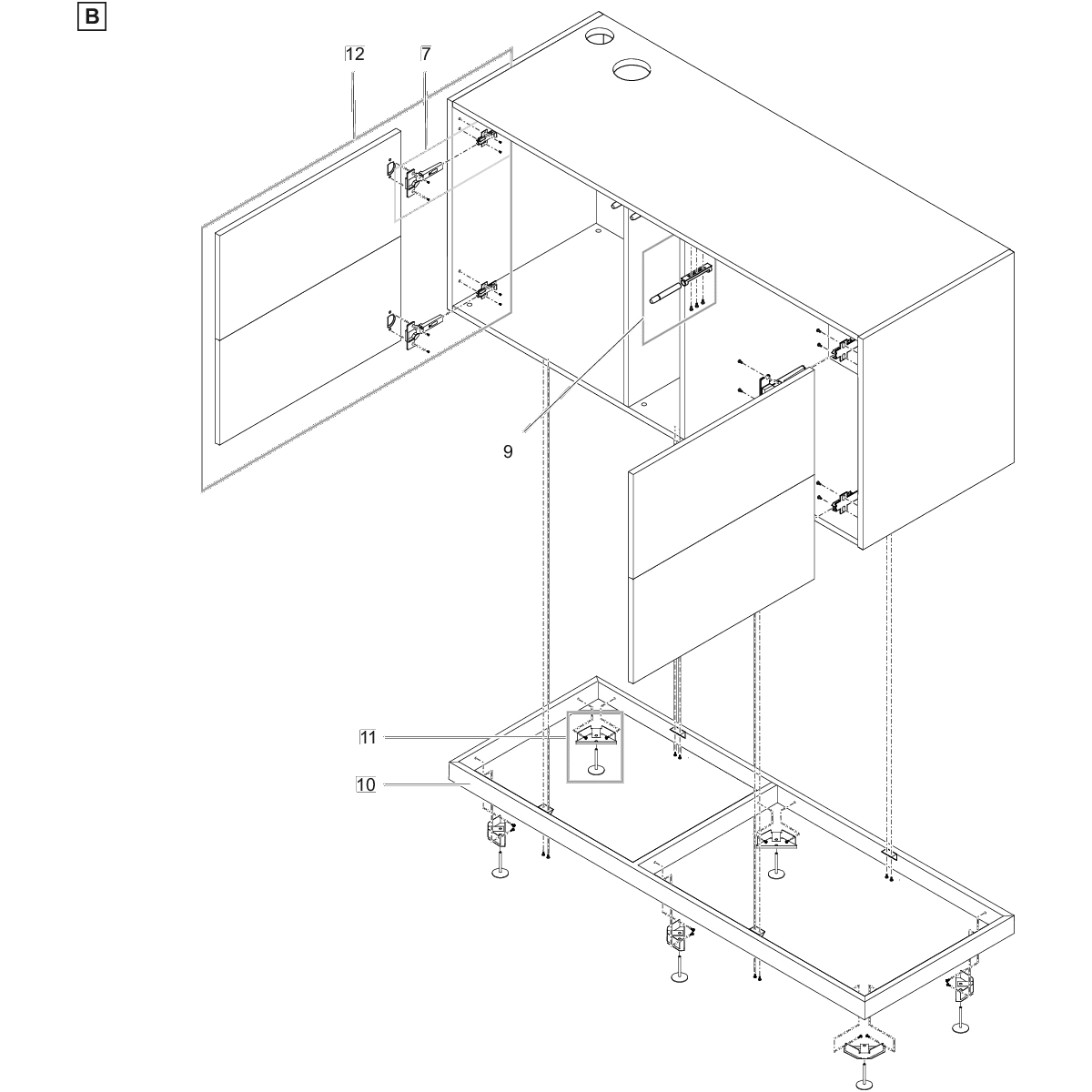 B

12

7

9

11

10