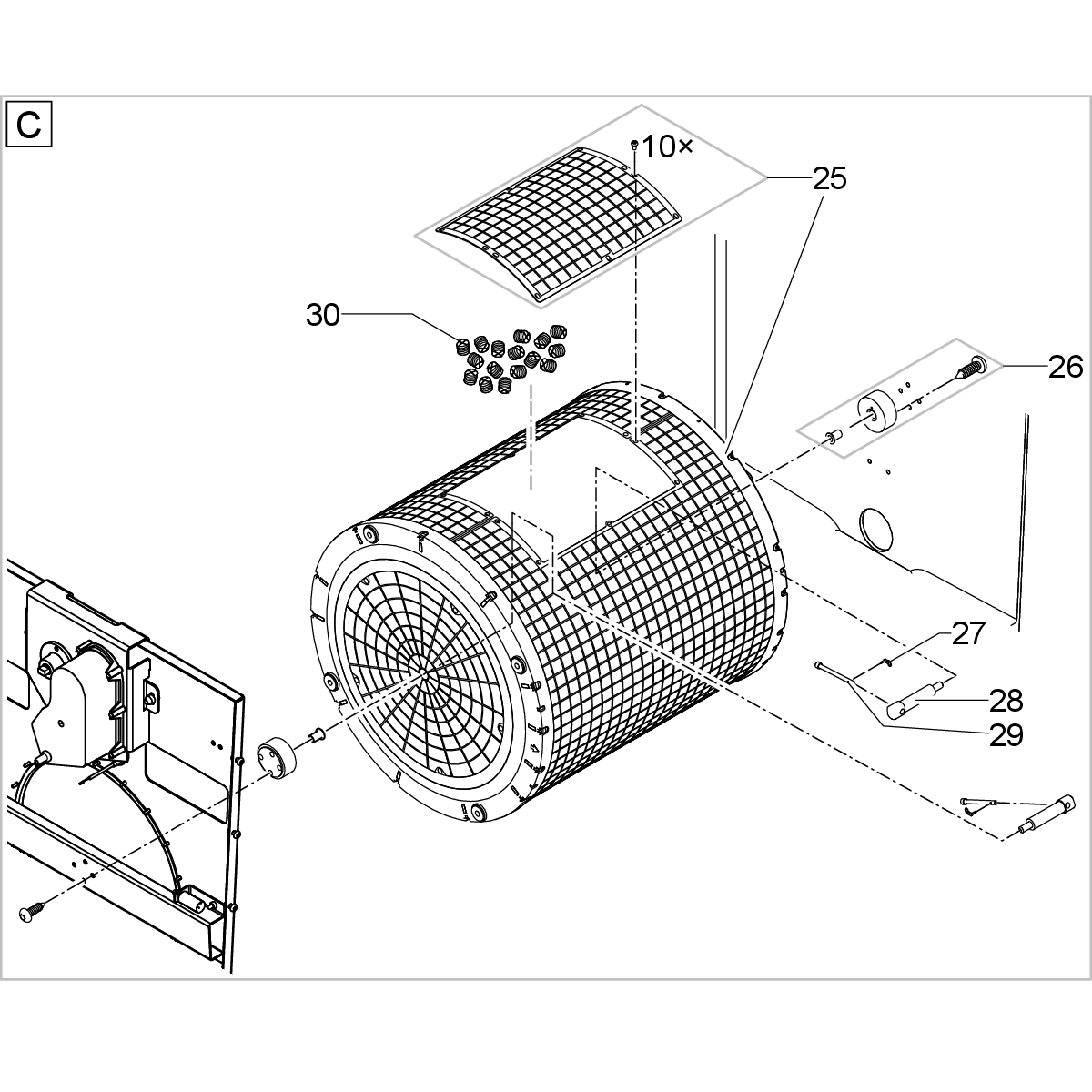 C

10×

25

30

26

27

28

29