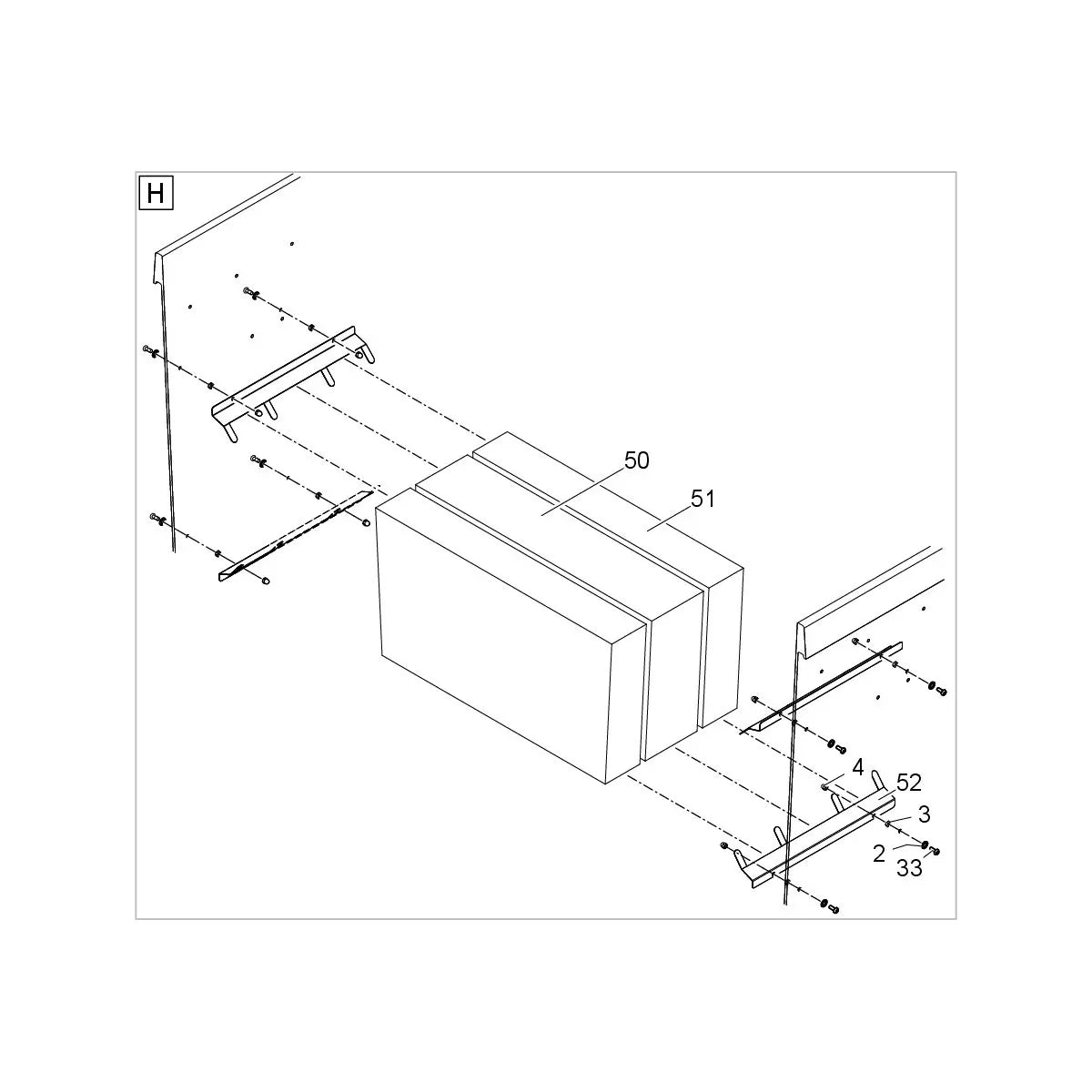 H

50

51

4

52

3

2

33