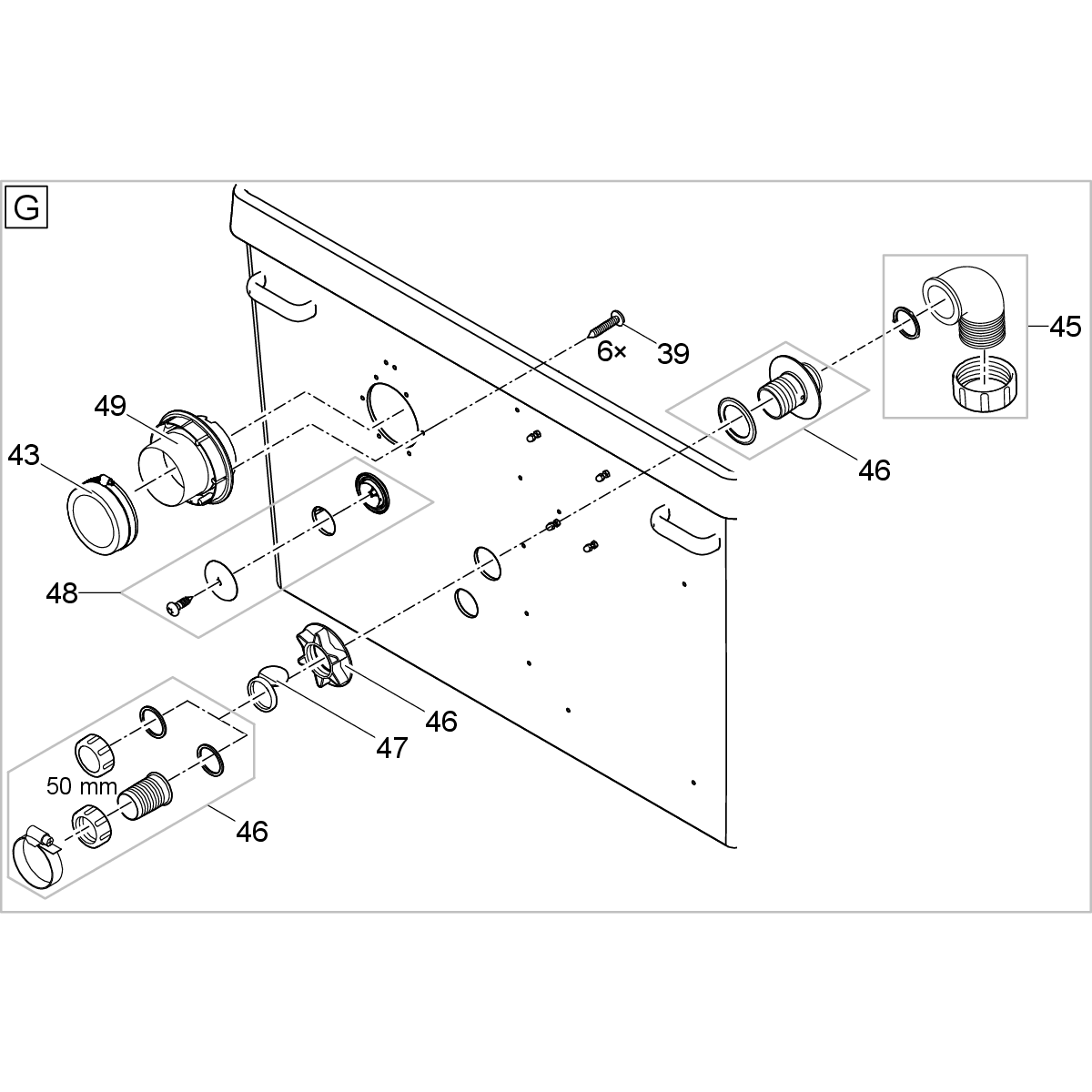 G

6×
39

45

49

43

46

48

46

47

50 mm

46