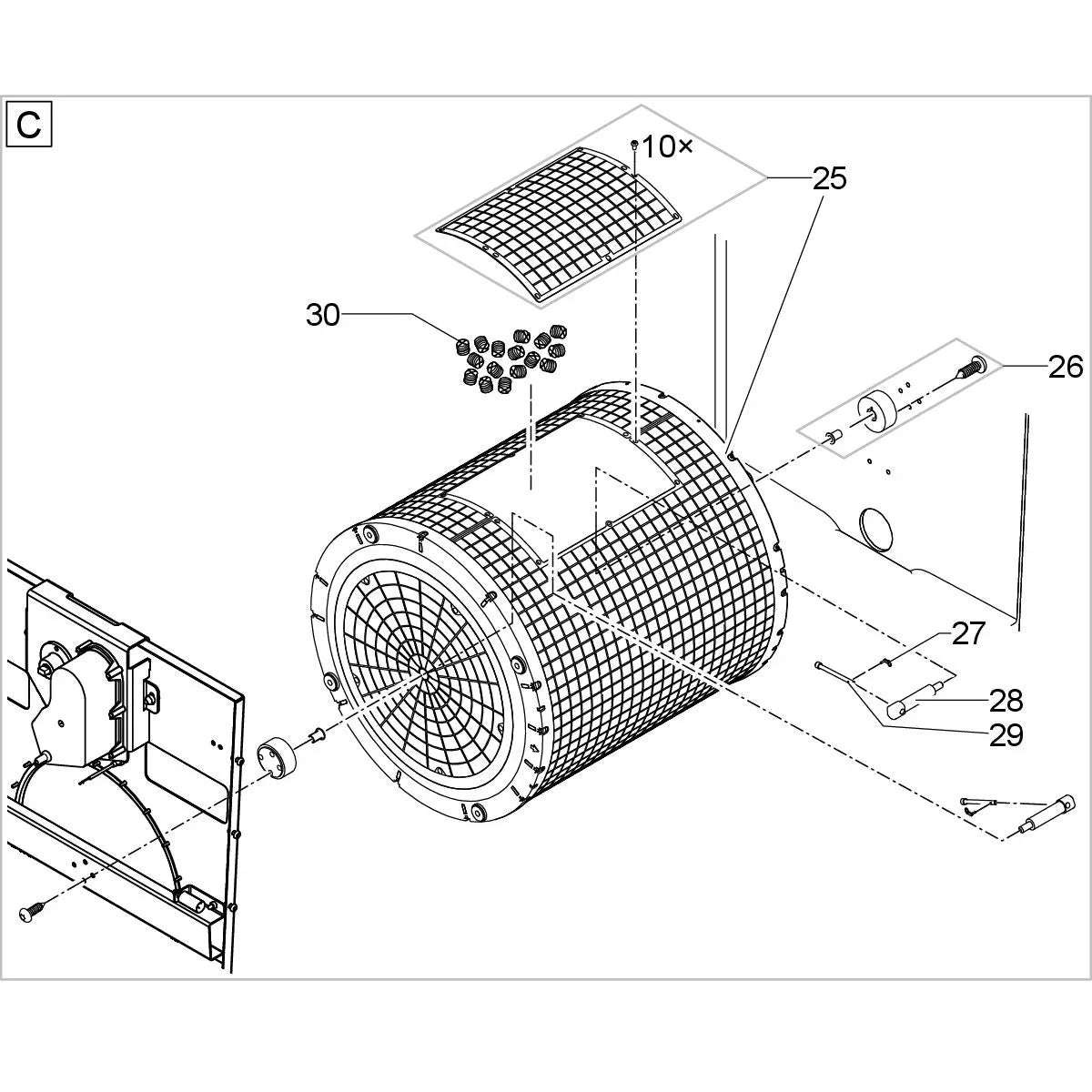 C

10×

25

30

26

27

28

29