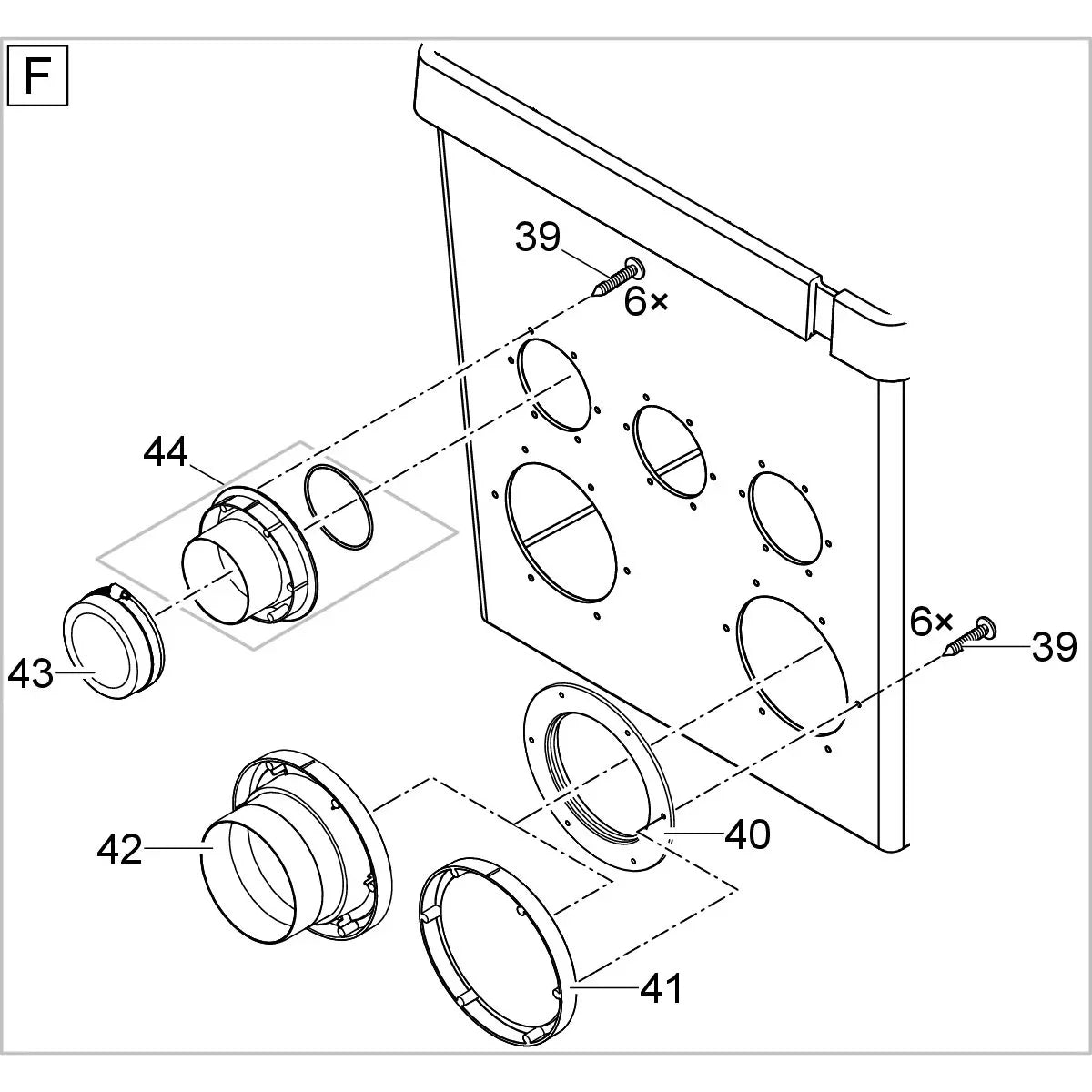 F

39
6×

44

43

6×
39

42

40

41