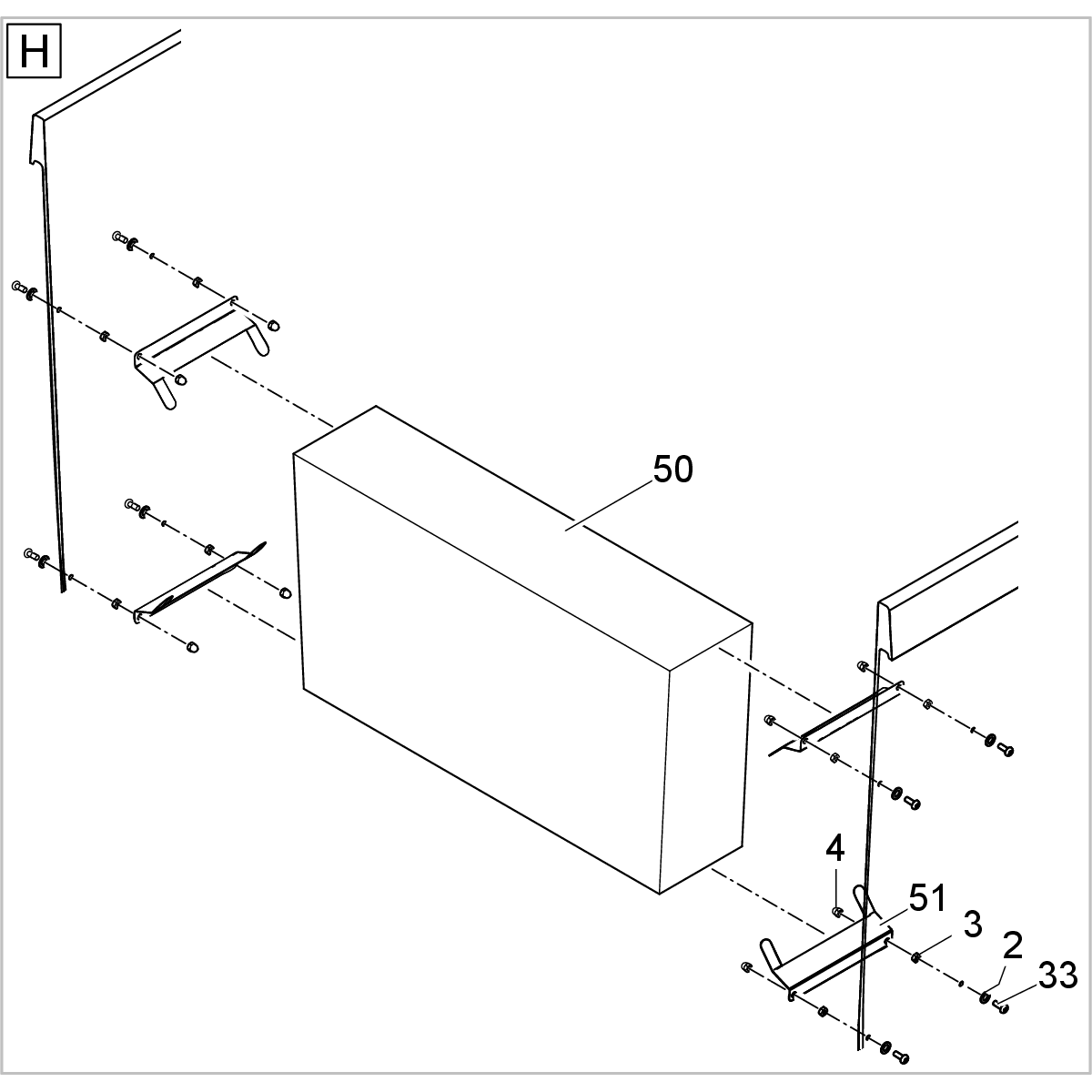 H

50

4

51

3

2

33