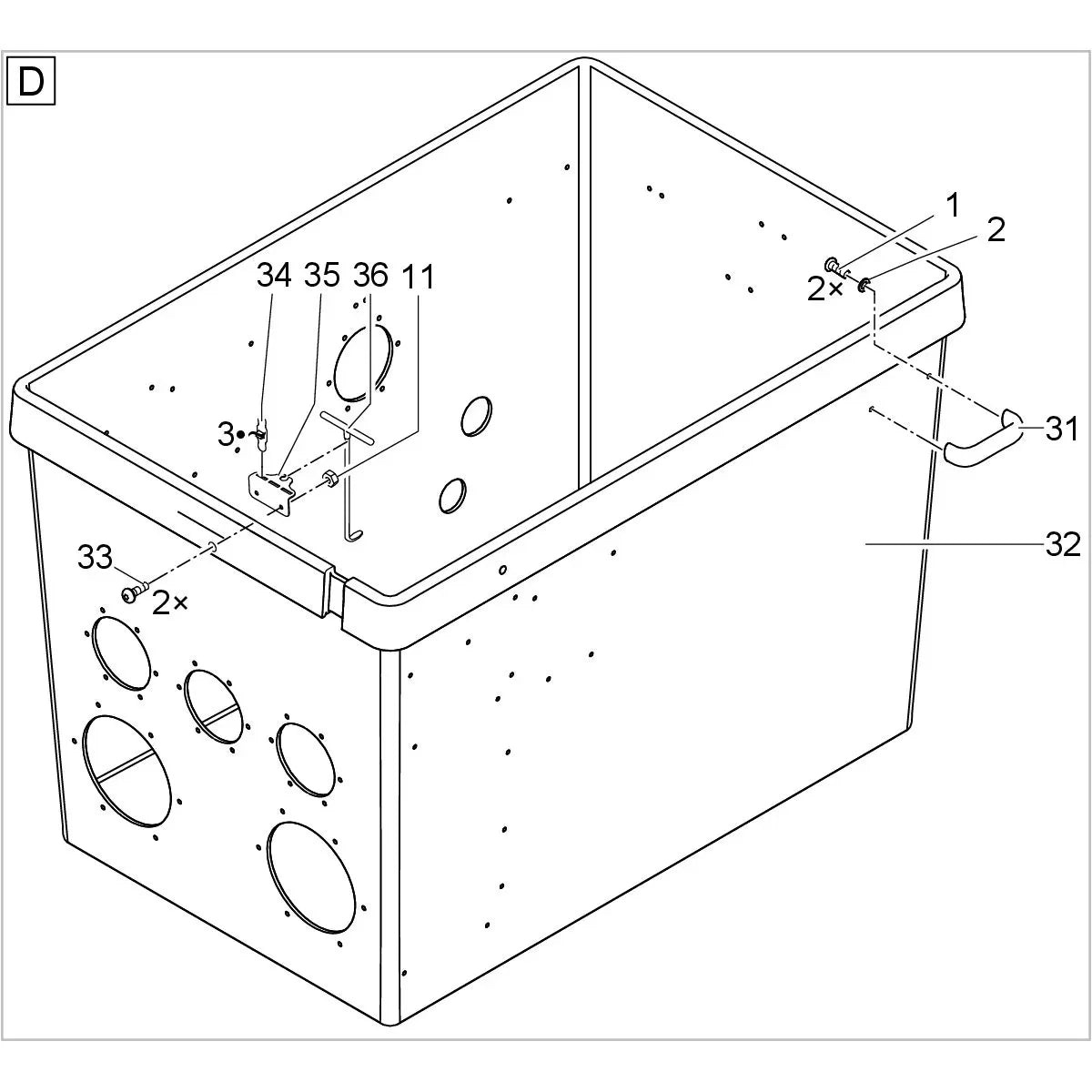 D

1
2
2×
34 35 36 11
3
31
32
33
2×