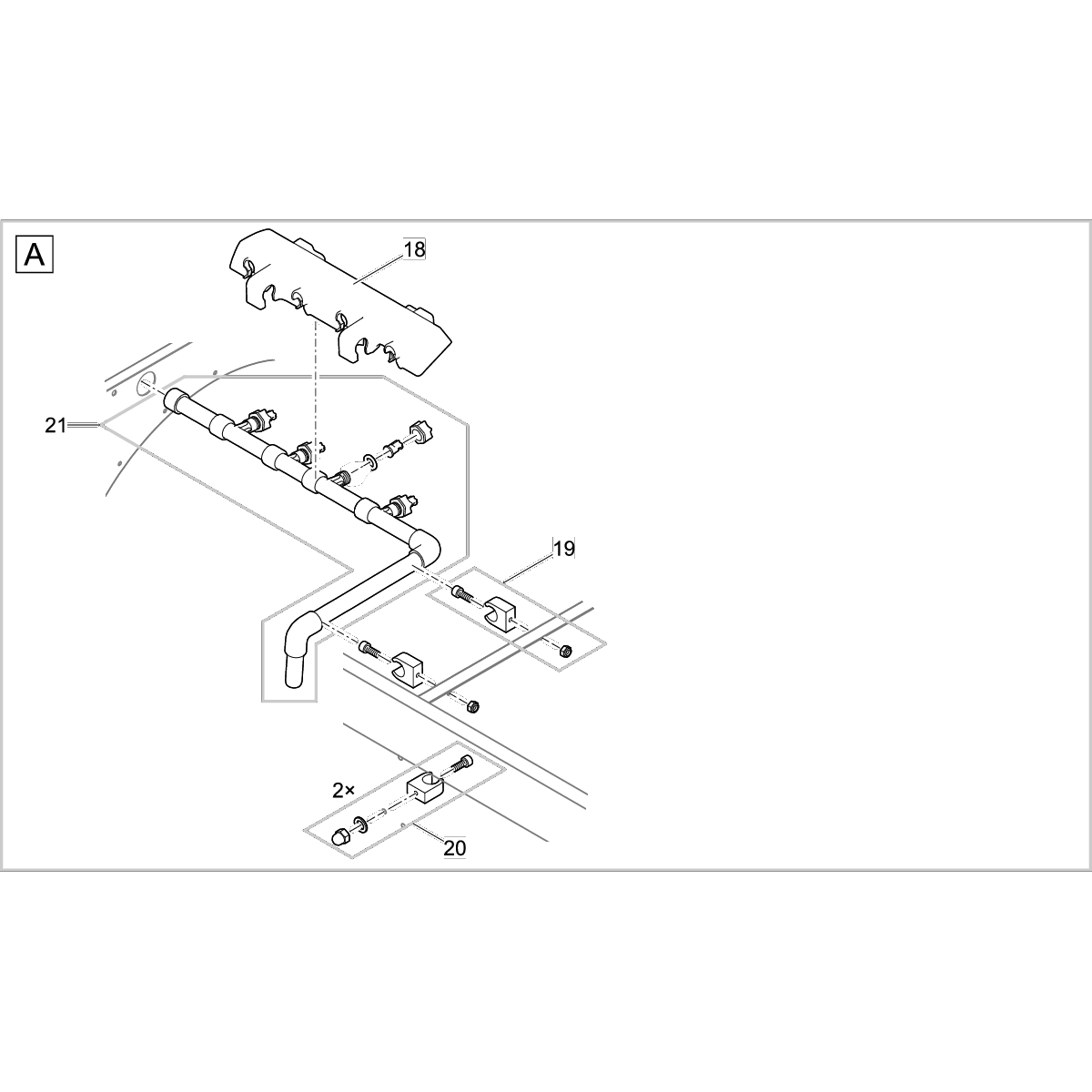 A

18

21

19

2×

20