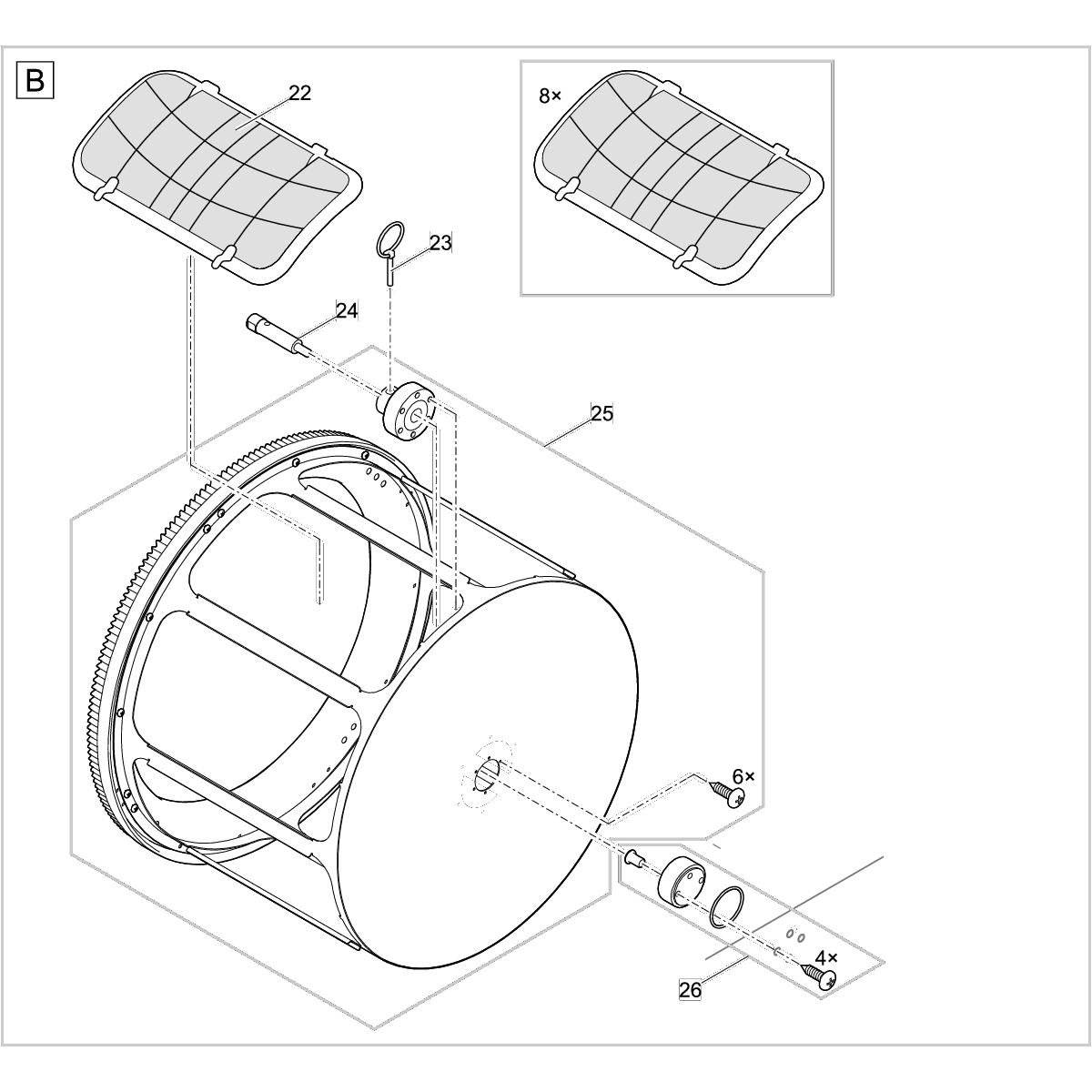 B
22
8×
23
24
25
6×
4×
26