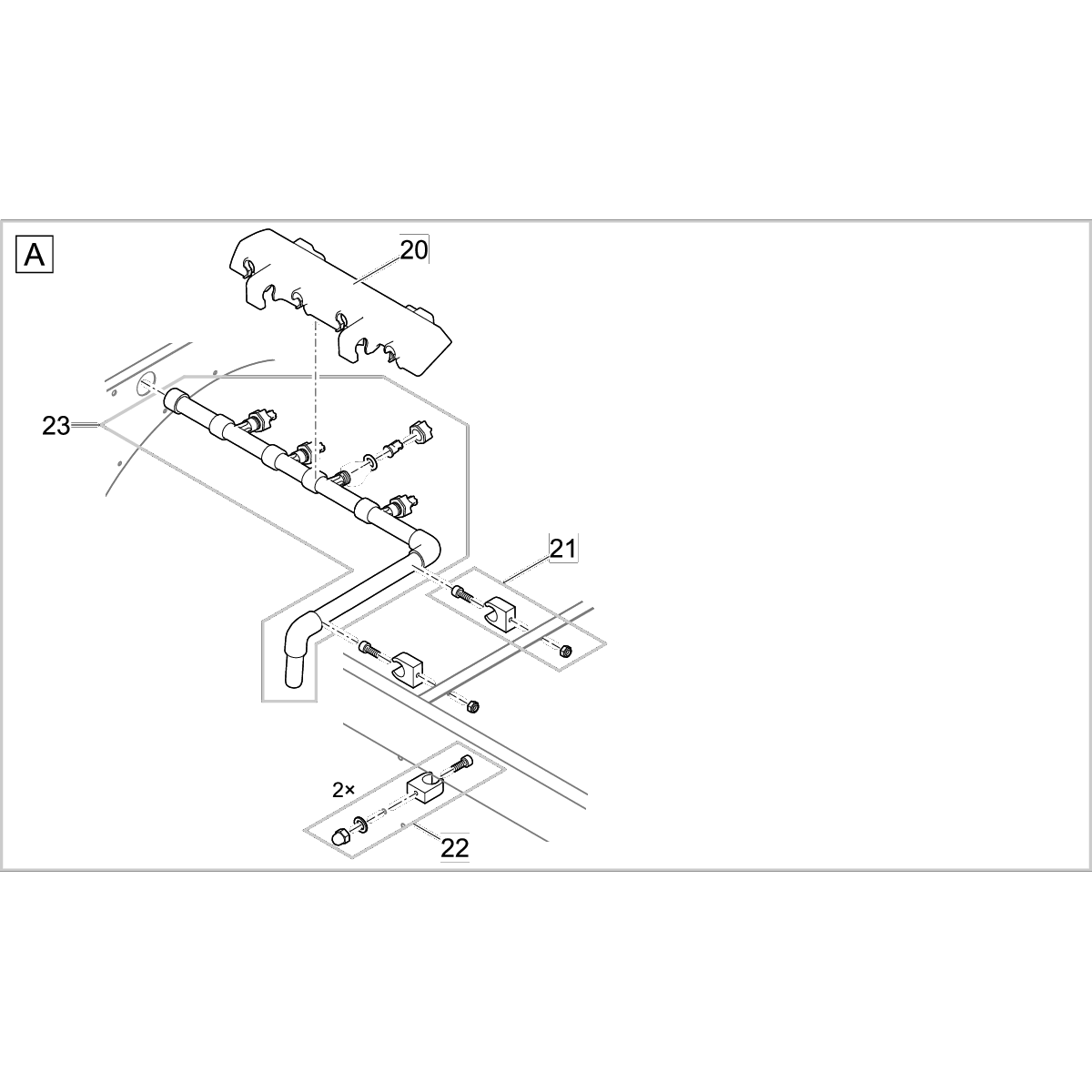 A
20
23
21
2×
22