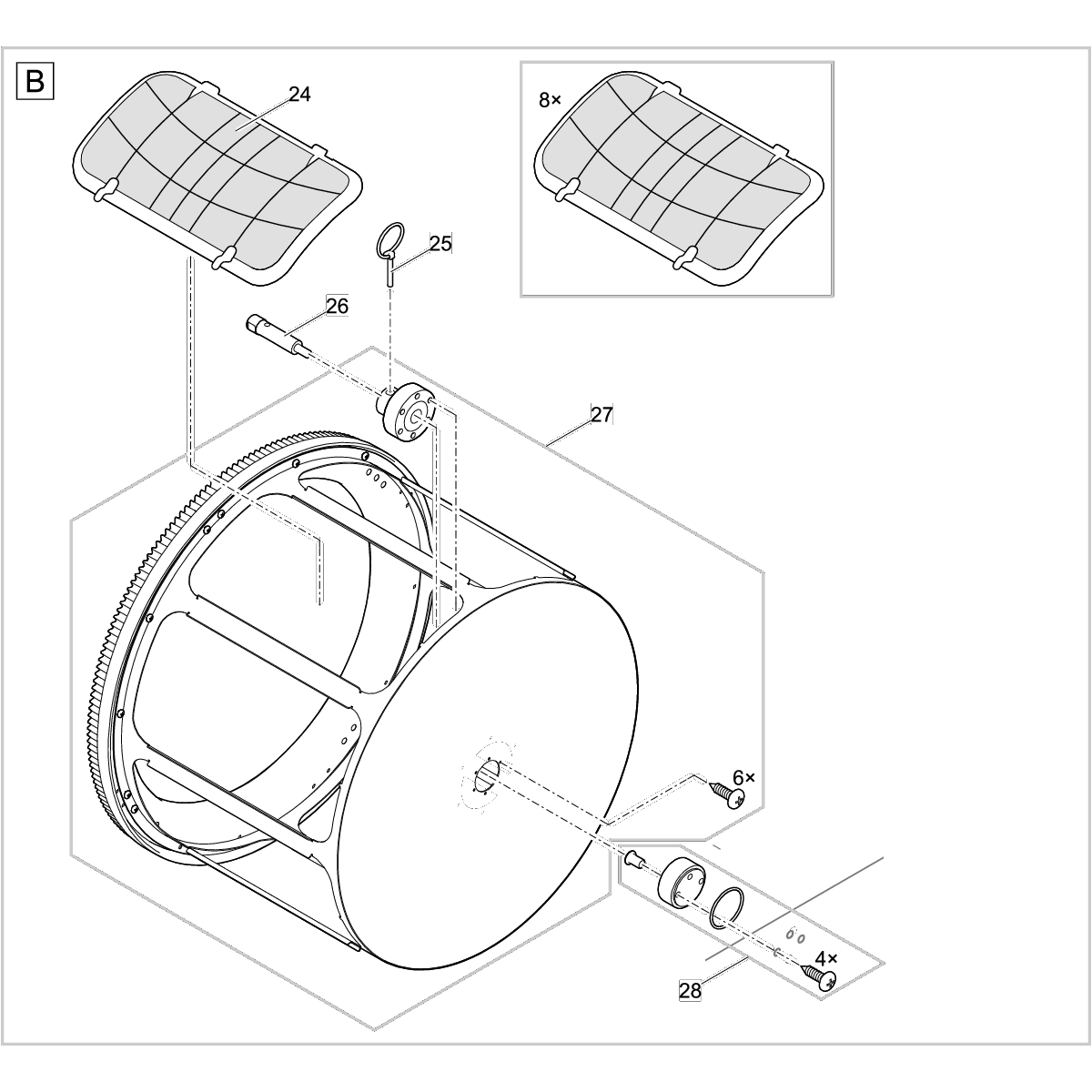 B
24
8×
25
26
27
6×
4×
28