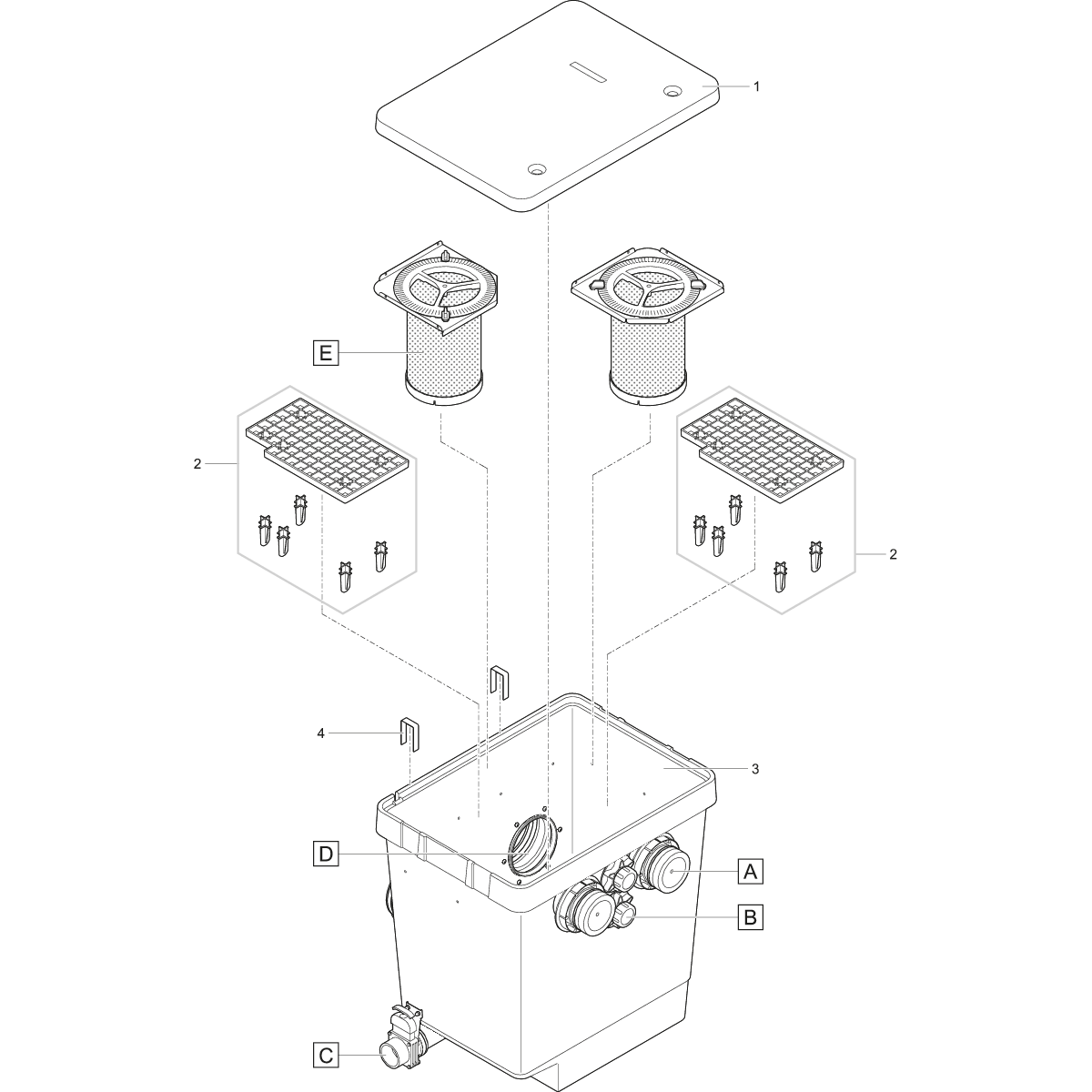 1

E

2

2

4

3

D

A

B

C