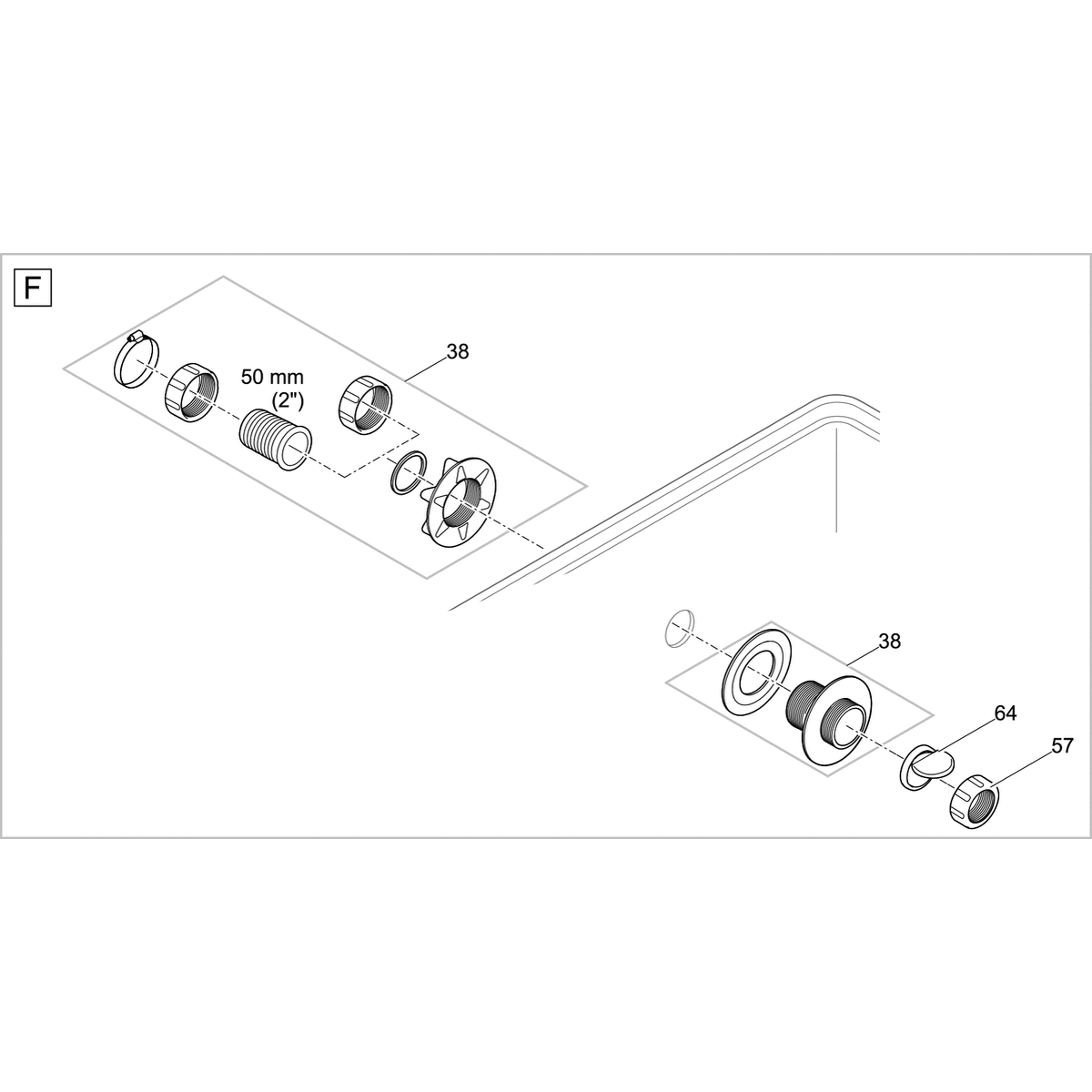 F

38

50 mm
(2")

38

64

57