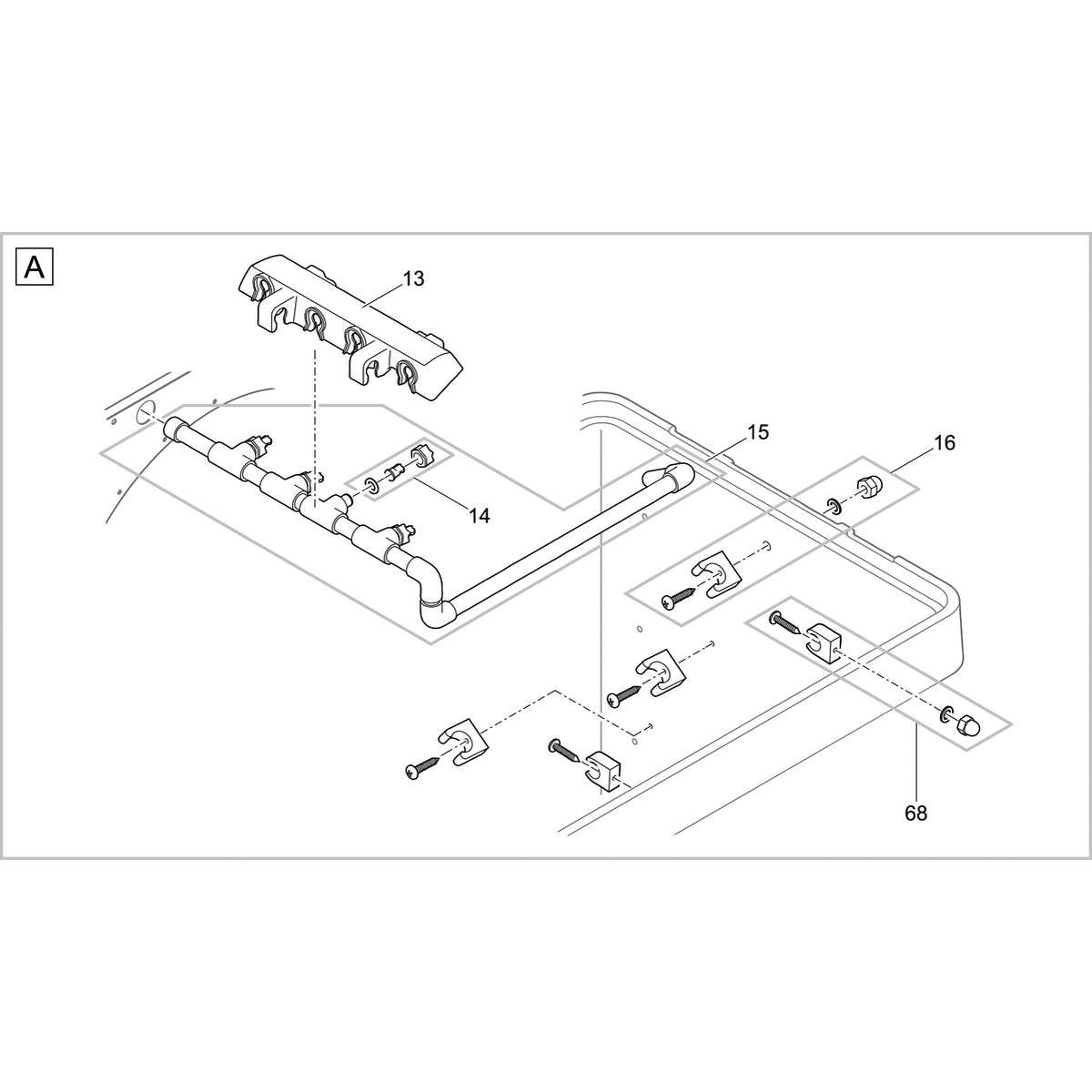 A

13

15

16

14

68