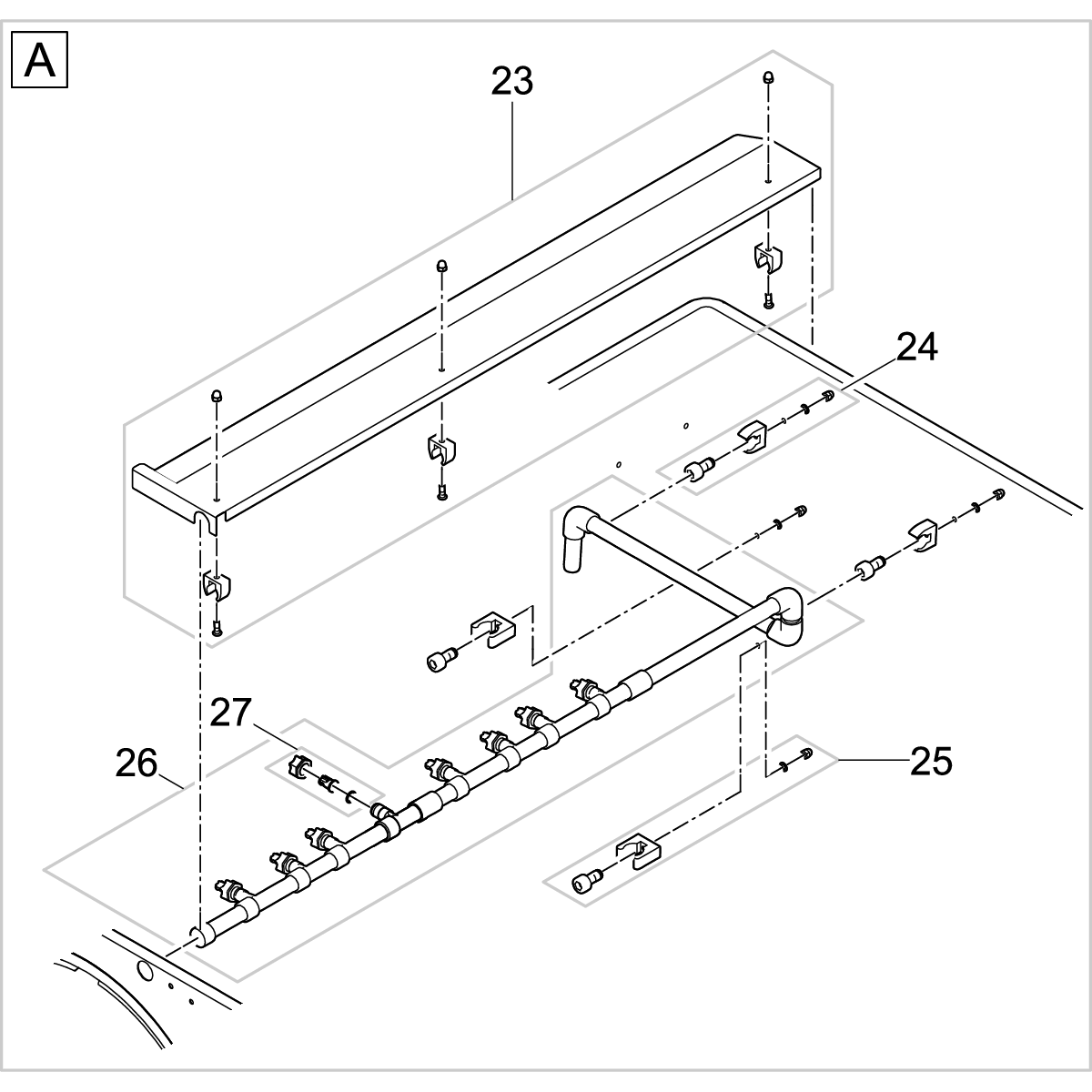 A
23
24
27
26
25