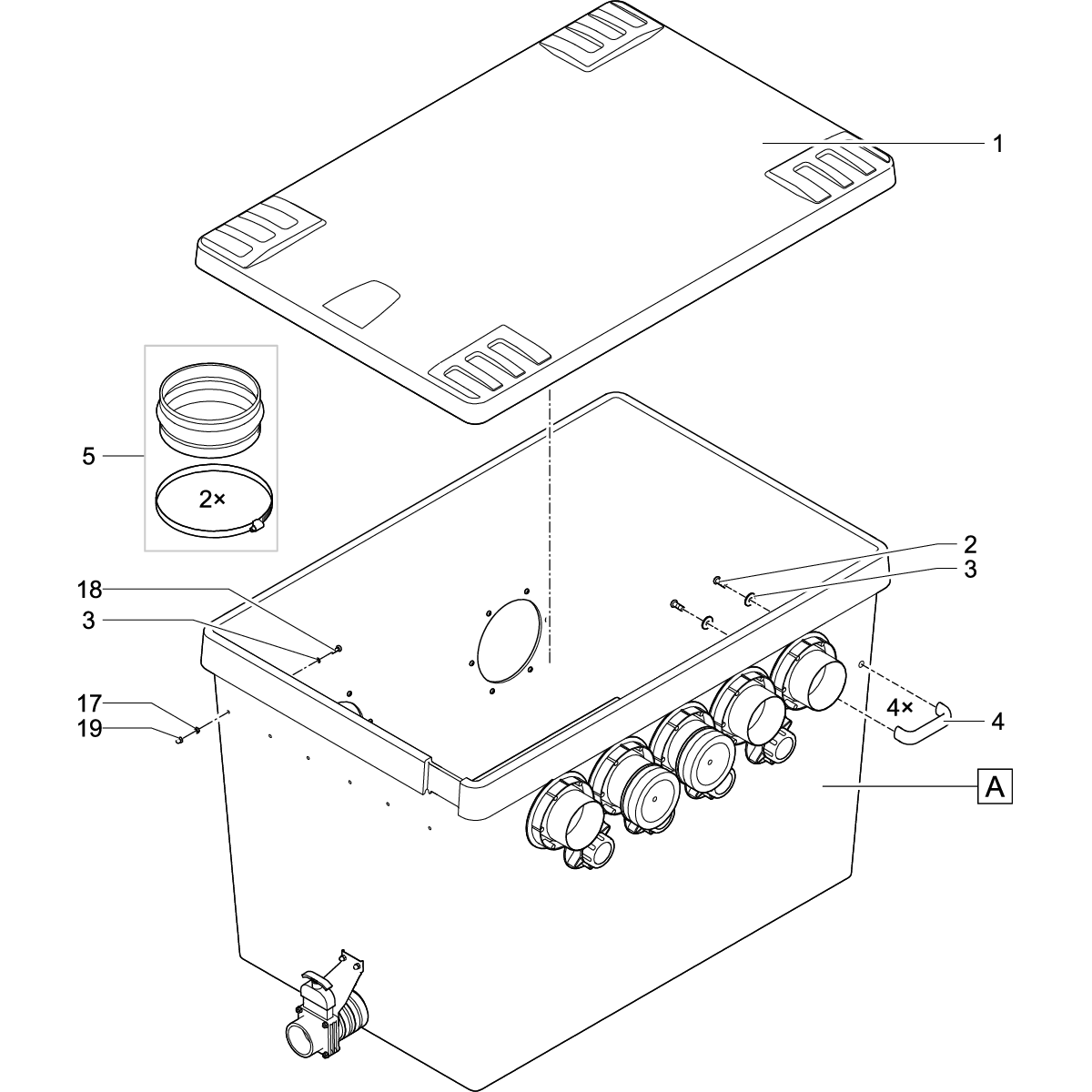 1

5

2×

2

3

18

3

17

19

4×

4

A