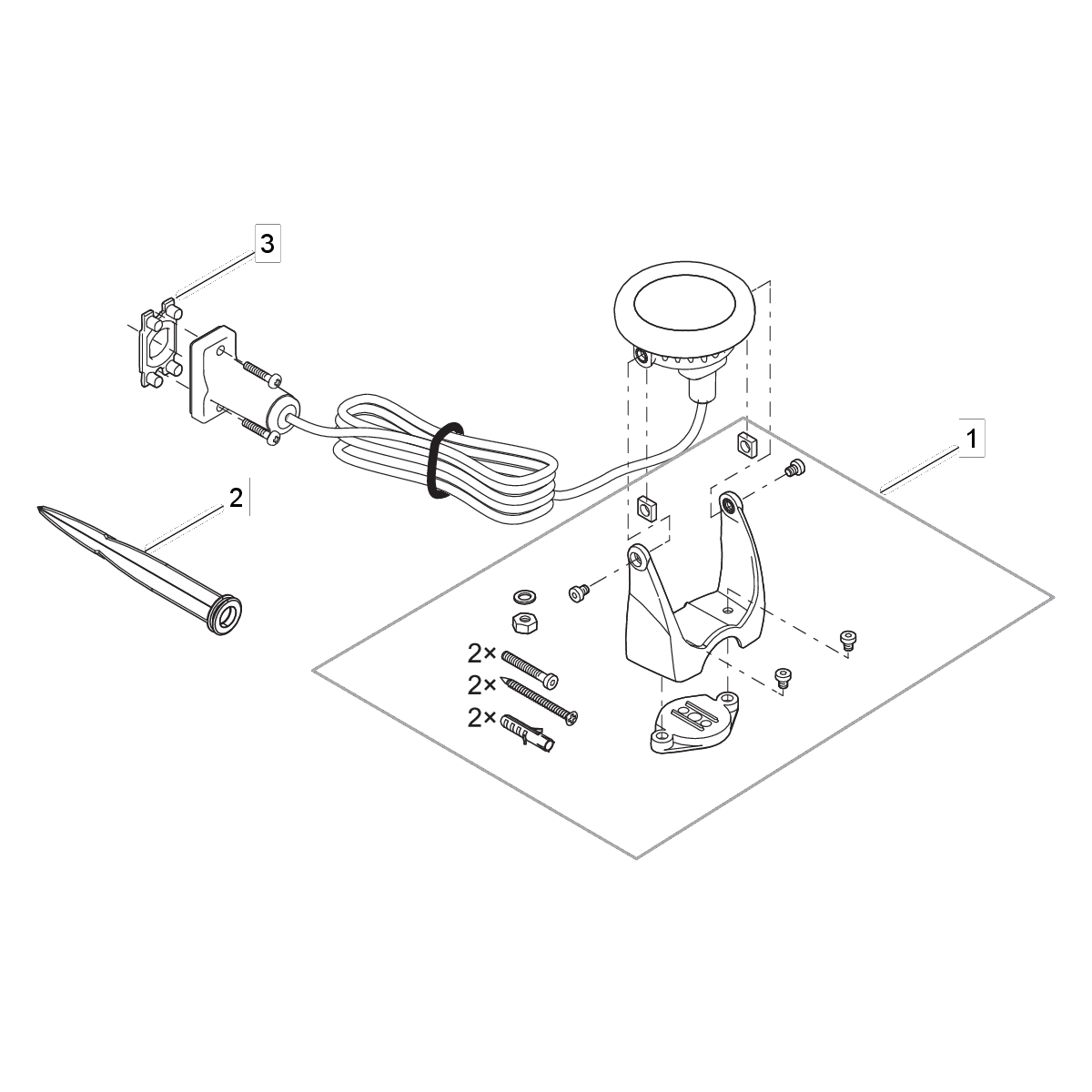 3

1

2

2×
2×
2×