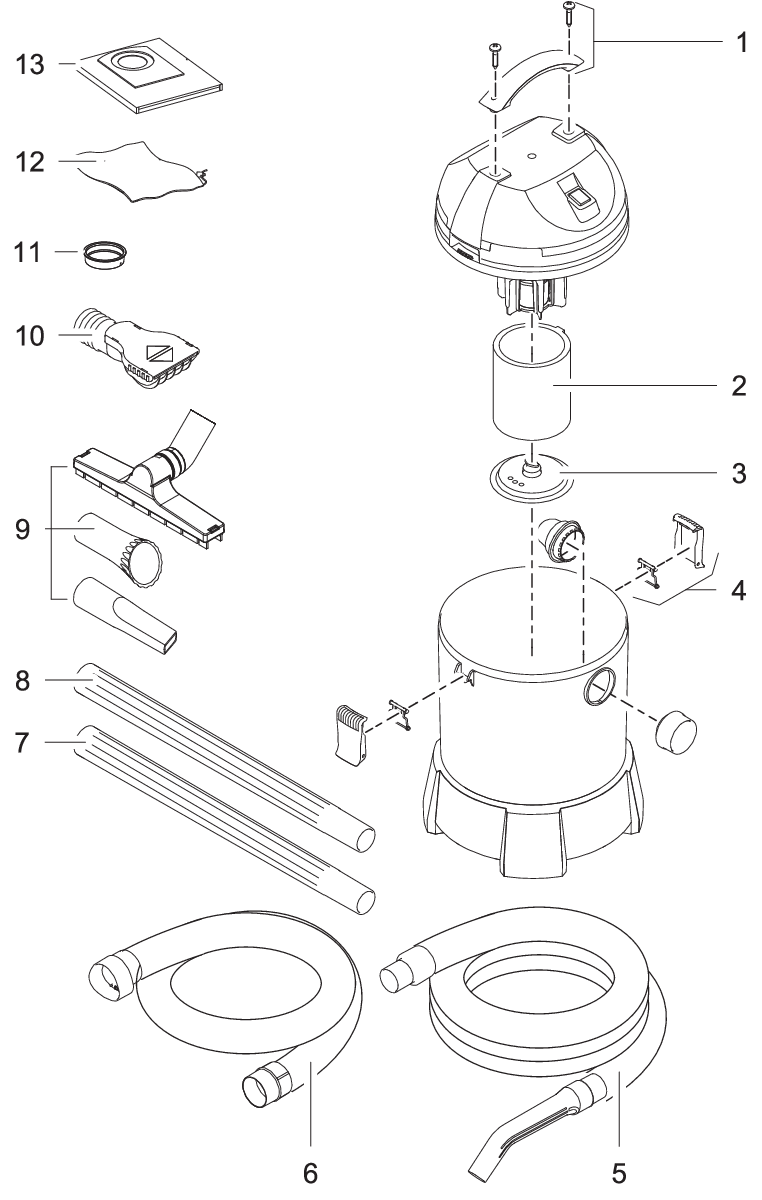 13
12
11
10
9
8
7
1
2
3
4
6
5