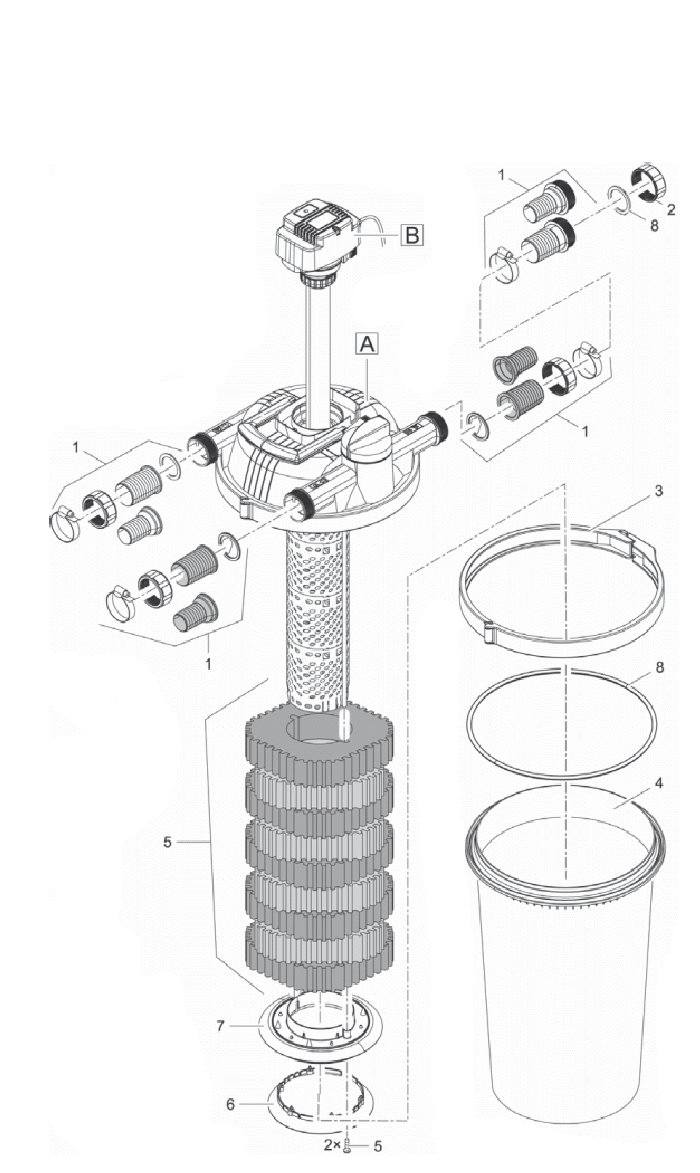 1
2
8
B
A
1
1
3
1
8
4
5
7
6
2× 5